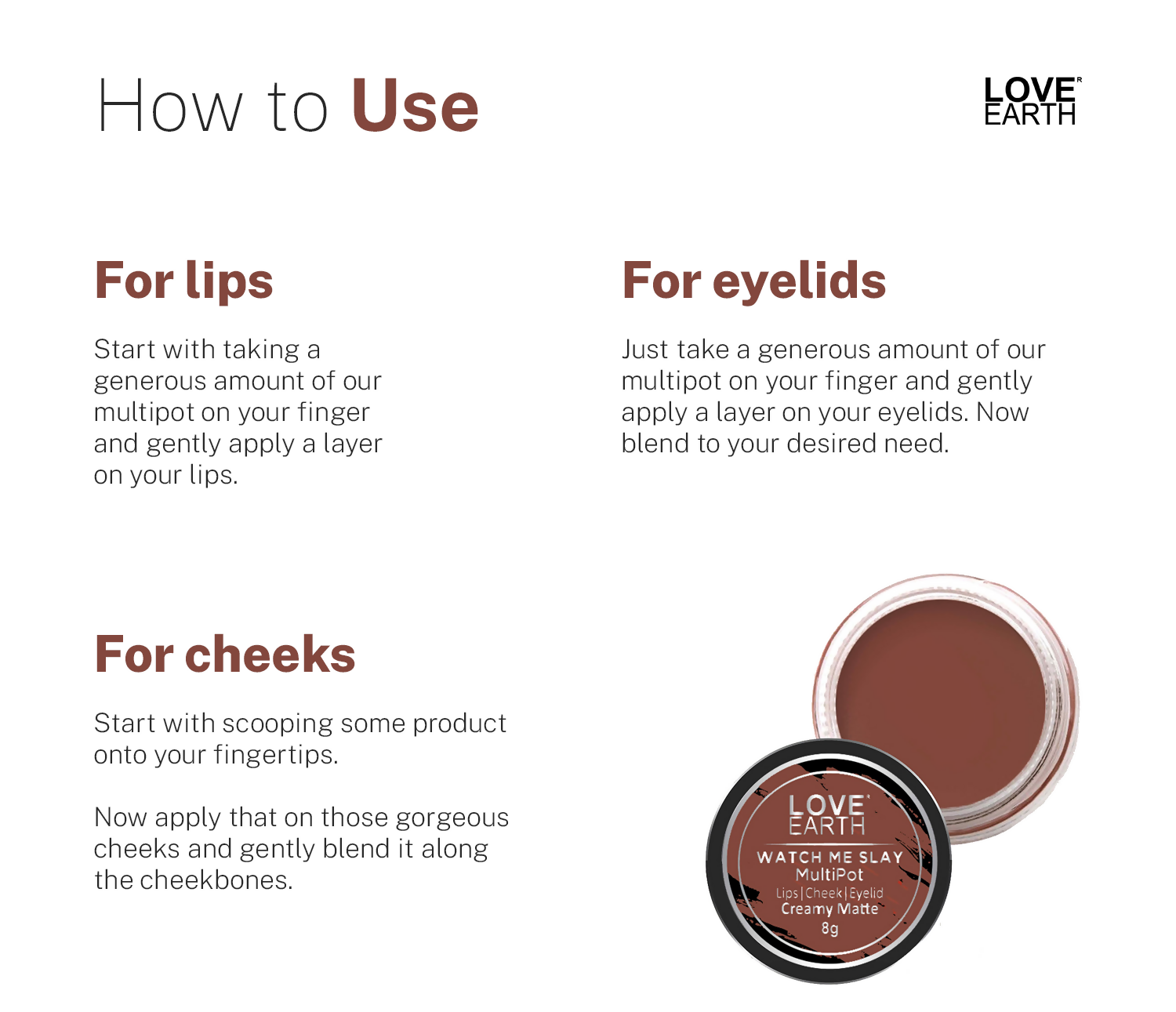 How to Use

LOVE EARTH

For lips

Start with taking a generous amount of our multipot on your finger and gently apply a layer on your lips.

For eyelids

Just take a generous amount of our multipot on your finger and gently apply a layer on your eyelids. Now blend to your desired need.

For cheeks

Start with scooping some product onto your fingertips.

Now apply that on those gorgeous cheeks and gently blend it along the cheekbones.

LOVE EARTH
WATCH ME SLAY
MultiPot
Lips | Cheek | Eyelid
Creamy Matte
8g