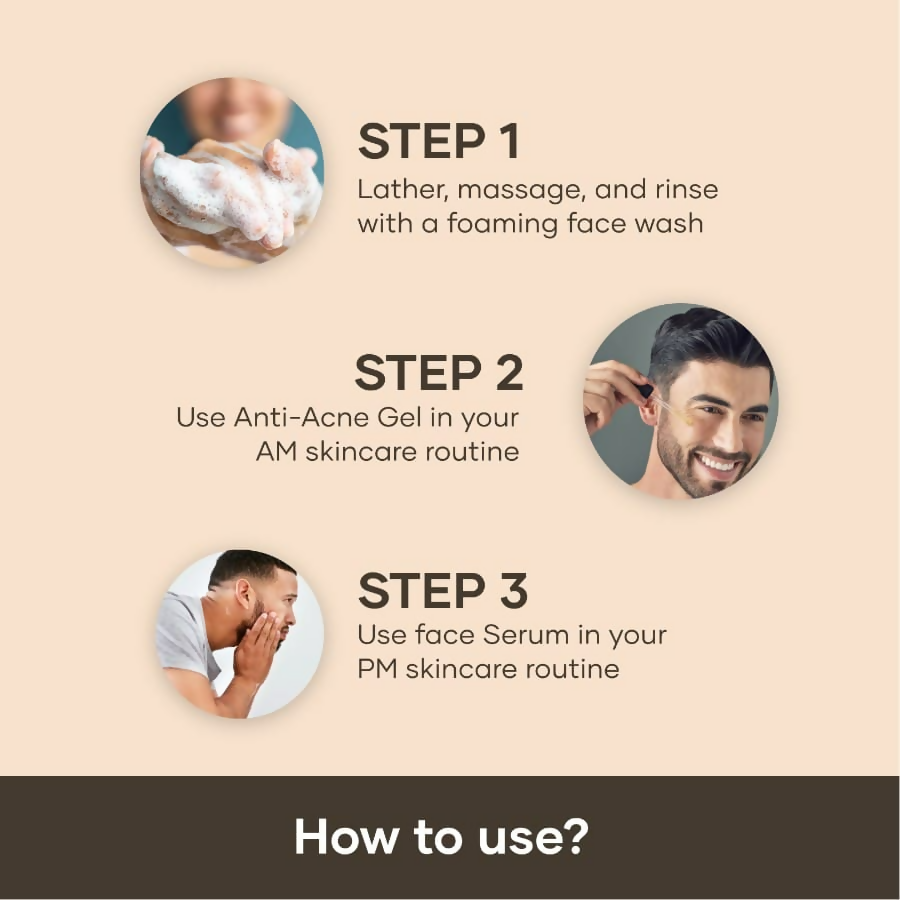 STEP 1
Lather, massage, and rinse with a foaming face wash

STEP 2
Use Anti-Acne Gel in your AM skincare routine

STEP 3
Use face Serum in your PM skincare routine

How to use?