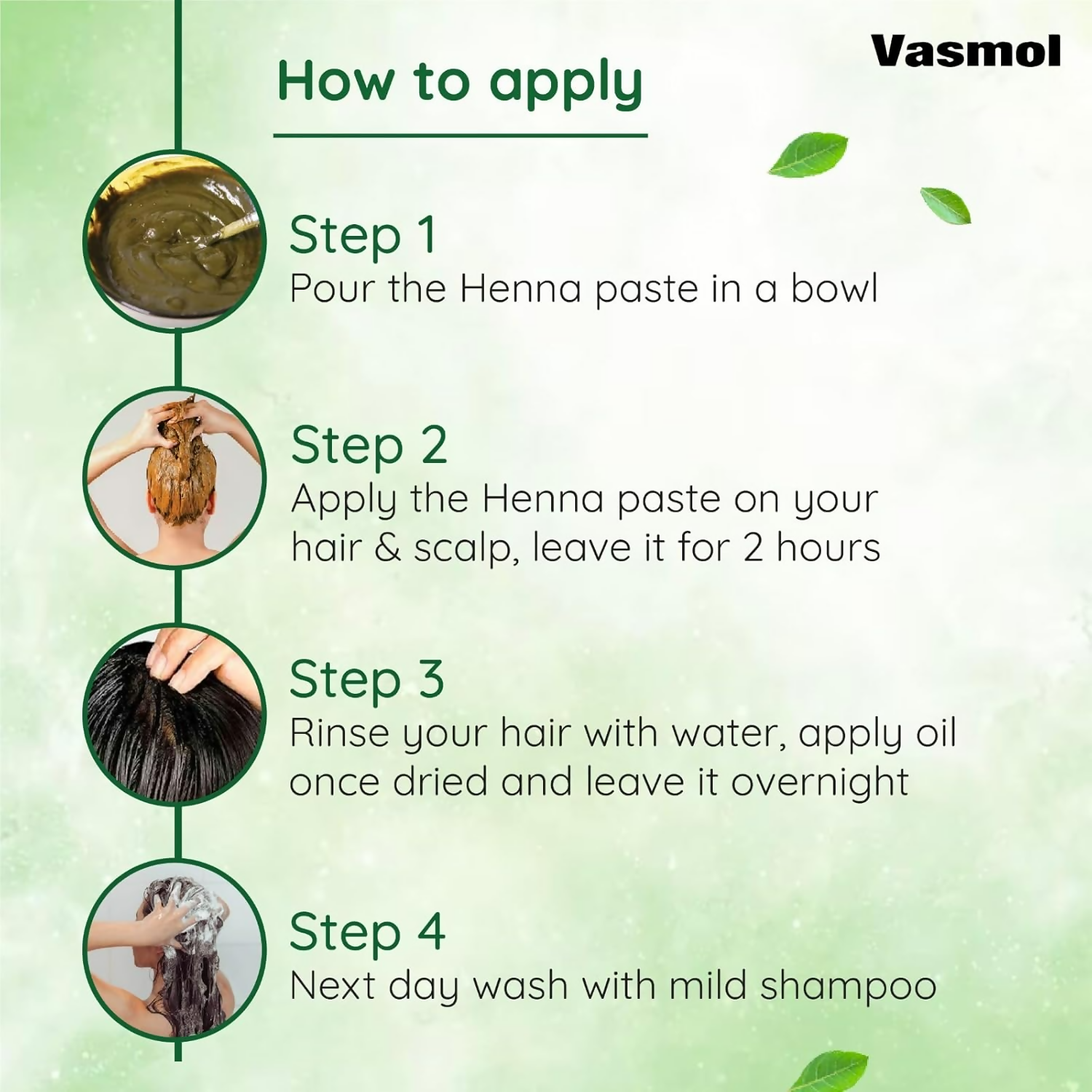 Vasmol

How to apply

Step 1
Pour the Henna paste in a bowl

Step 2
Apply the Henna paste on your hair & scalp, leave it for 2 hours

Step 3
Rinse your hair with water, apply oil once dried and leave it overnight

Step 4
Next day wash with mild shampoo