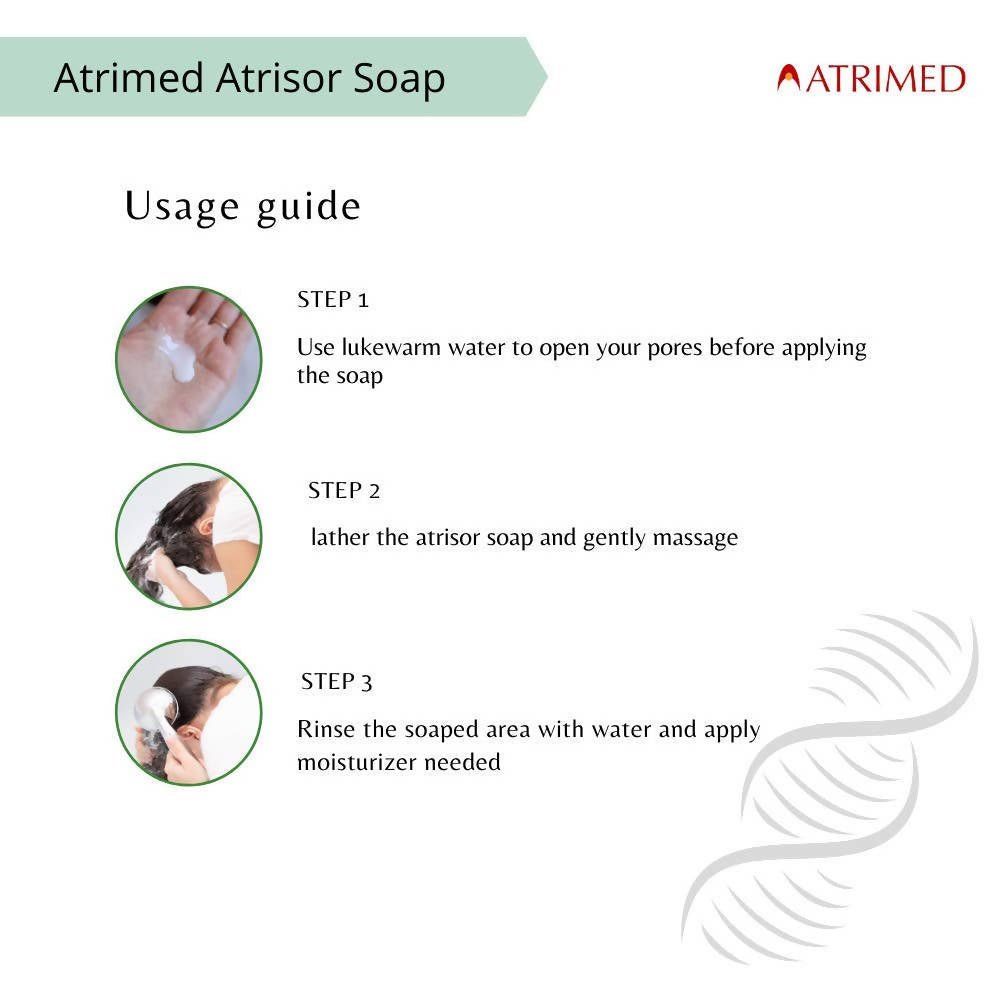 Atrimed Atrisor Soap

ATRIMED

Usage guide

STEP 1

Use lukewarm water to open your pores before applying the soap

STEP 2

lather the atrisor soap and gently massage

STEP 3

Rinse the soaped area with water and apply moisturizer needed