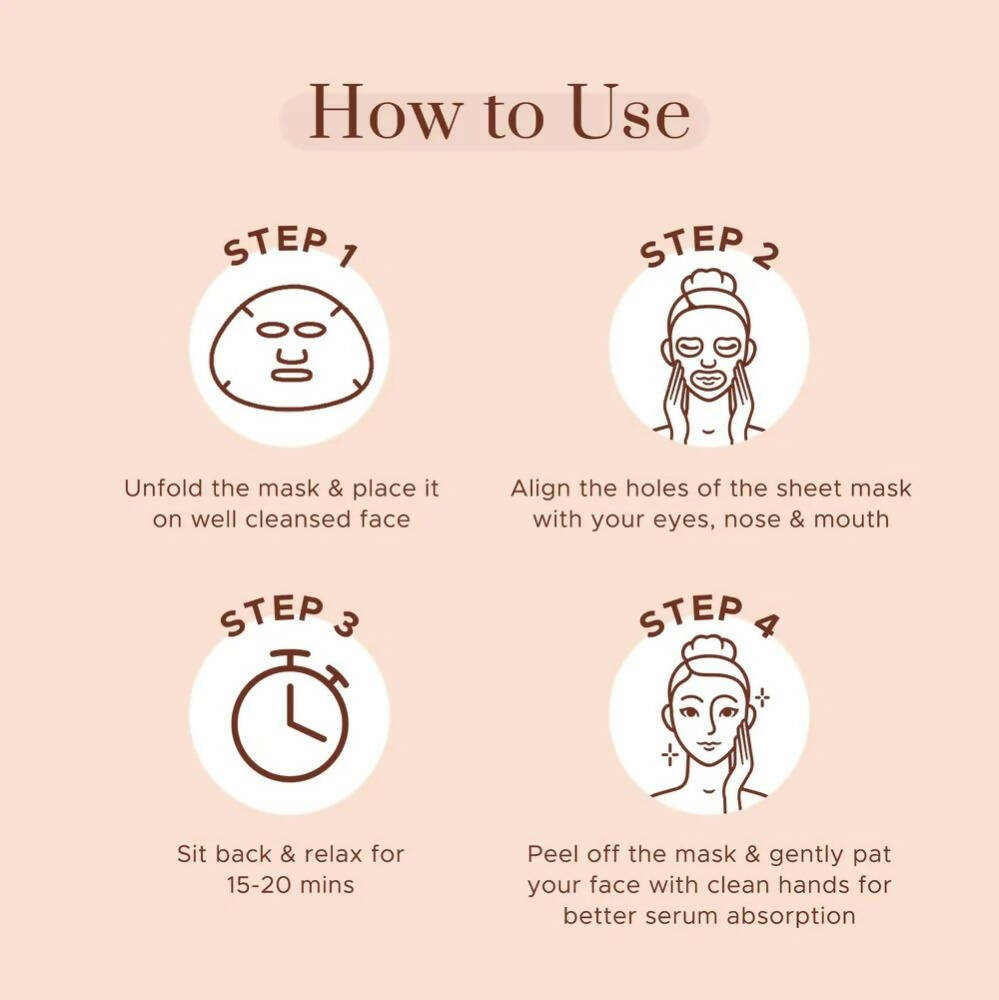 How to Use

STEP 1

Unfold the mask & place it on well cleansed face

STEP 2

Align the holes of the sheet mask with your eyes, nose & mouth

STEP 3

Sit back & relax for 15-20 mins

STEP 4

Peel off the mask & gently pat your face with clean hands for better serum absorption