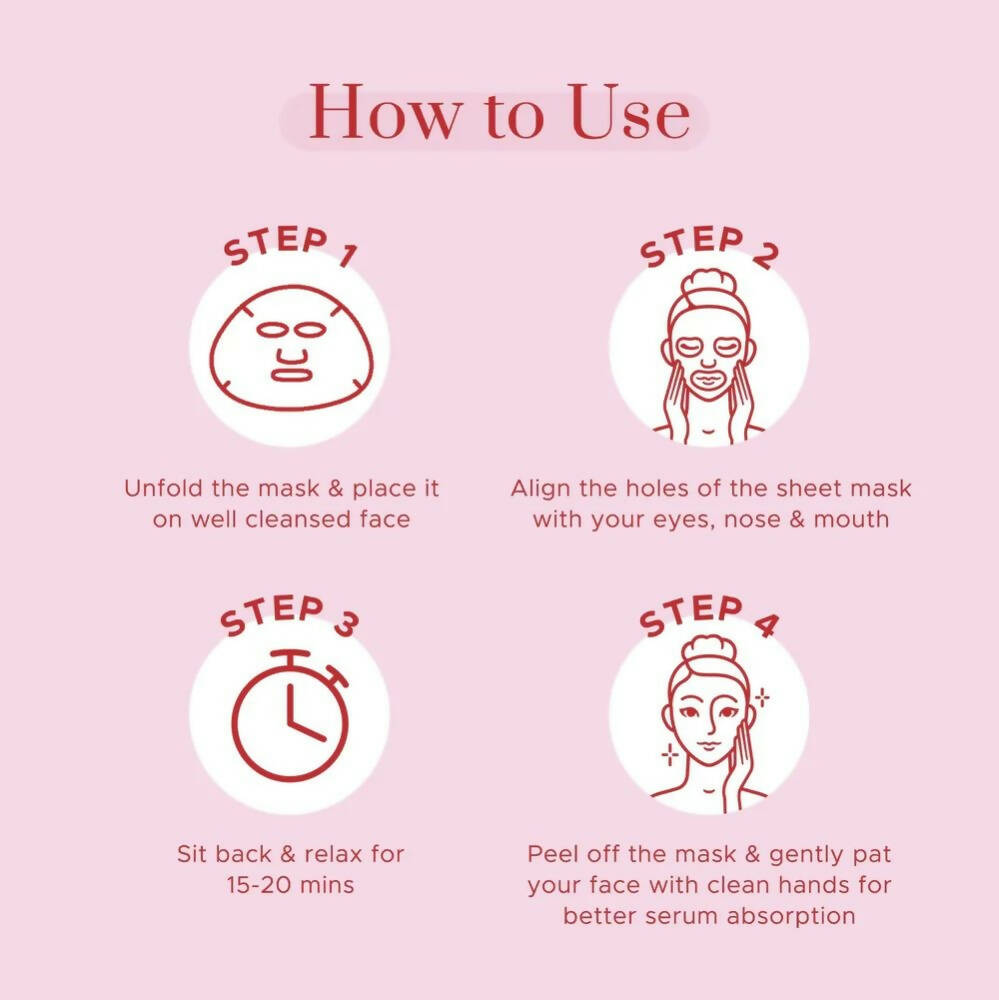 How to Use

STEP 1

Unfold the mask & place it on well cleansed face

STEP 2

Align the holes of the sheet mask with your eyes, nose & mouth

STEP 3

Sit back & relax for 15-20 mins

STEP 4

Peel off the mask & gently pat your face with clean hands for better serum absorption