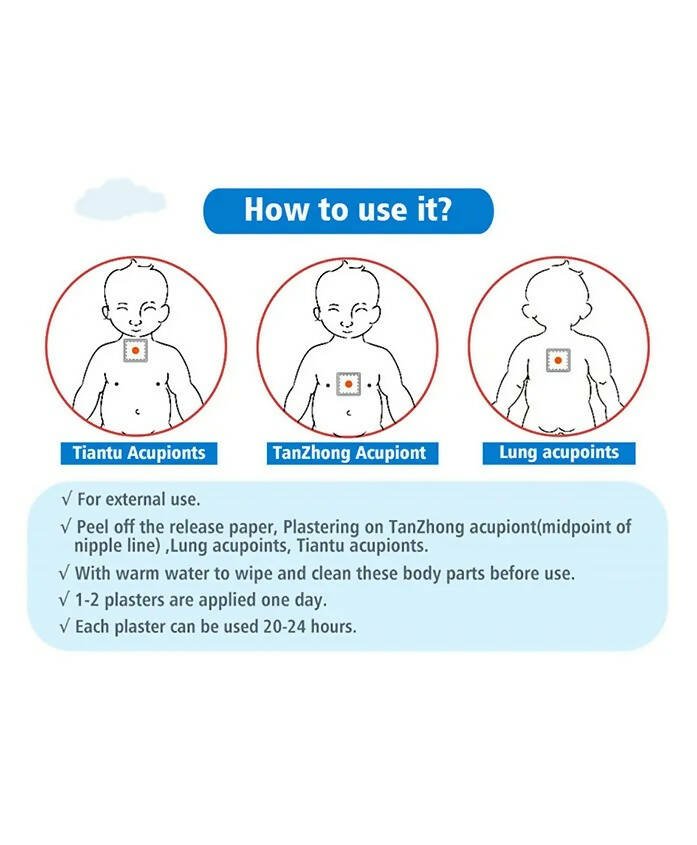 How to use it?

Tiantu Acupionts

TanZhong Acupiont

Lung acupoints

√ For external use.

√ Peel off the release paper, Plastering on TanZhong acupiont(midpoint of nipple line) ,Lung acupoints, Tiantu acupionts.

√ With warm water to wipe and clean these body parts before use.

√ 1-2 plasters are applied one day.

√ Each plaster can be used 20-24 hours.