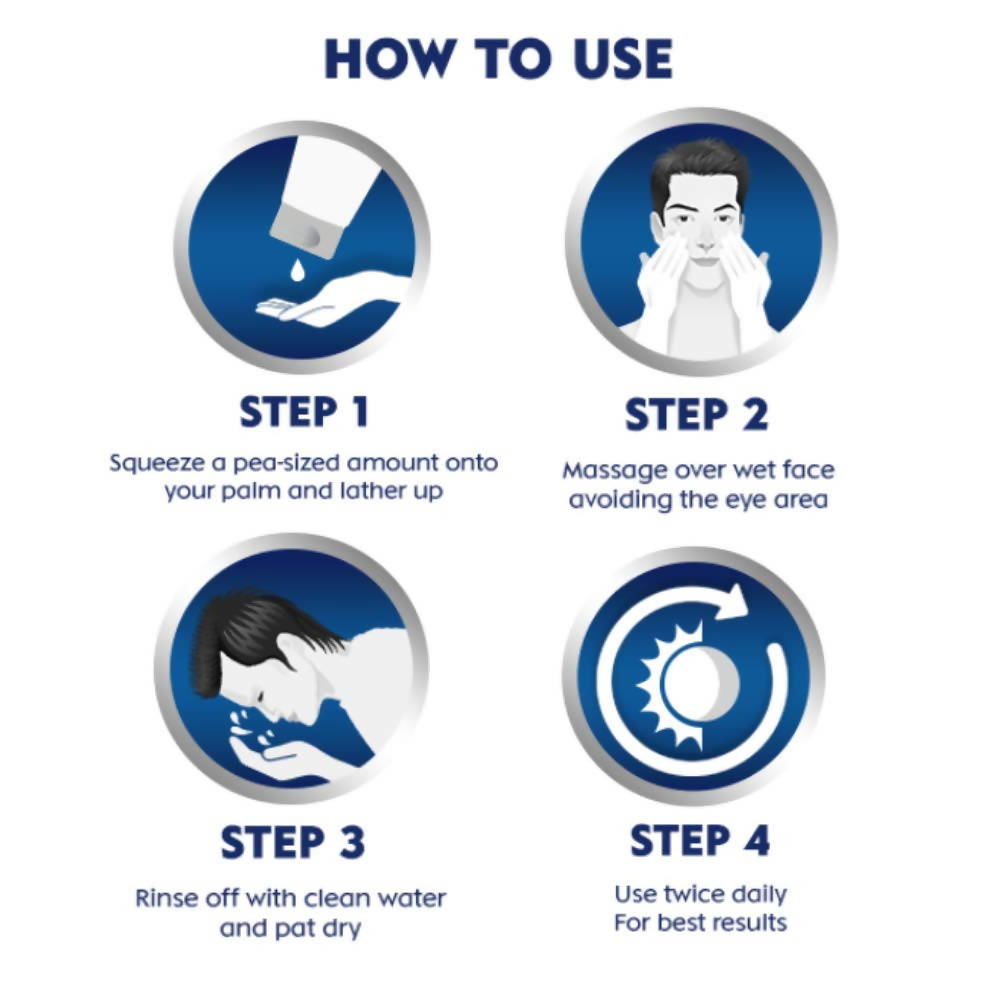 HOW TO USE

STEP 1

Squeeze a pea-sized amount onto your palm and lather up

STEP 2

Massage over wet face avoiding the eye area

STEP 3

Rinse off with clean water and pat dry

STEP 4

Use twice daily For best results