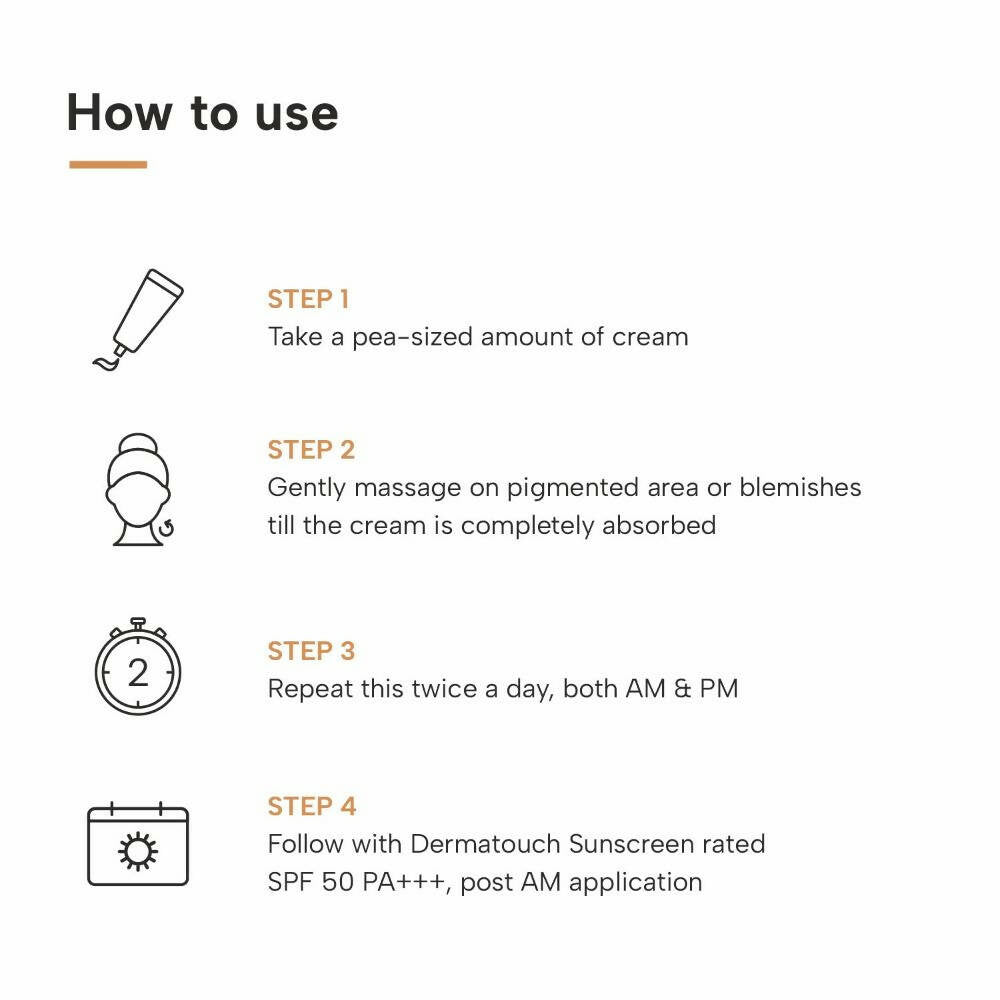 How to use

STEP 1
Take a pea-sized amount of cream

STEP 2
Gently massage on pigmented area or blemishes till the cream is completely absorbed

2

STEP 3
Repeat this twice a day, both AM & PM

STEP 4
Follow with Dermatouch Sunscreen rated SPF 50 PA+++, post AM application