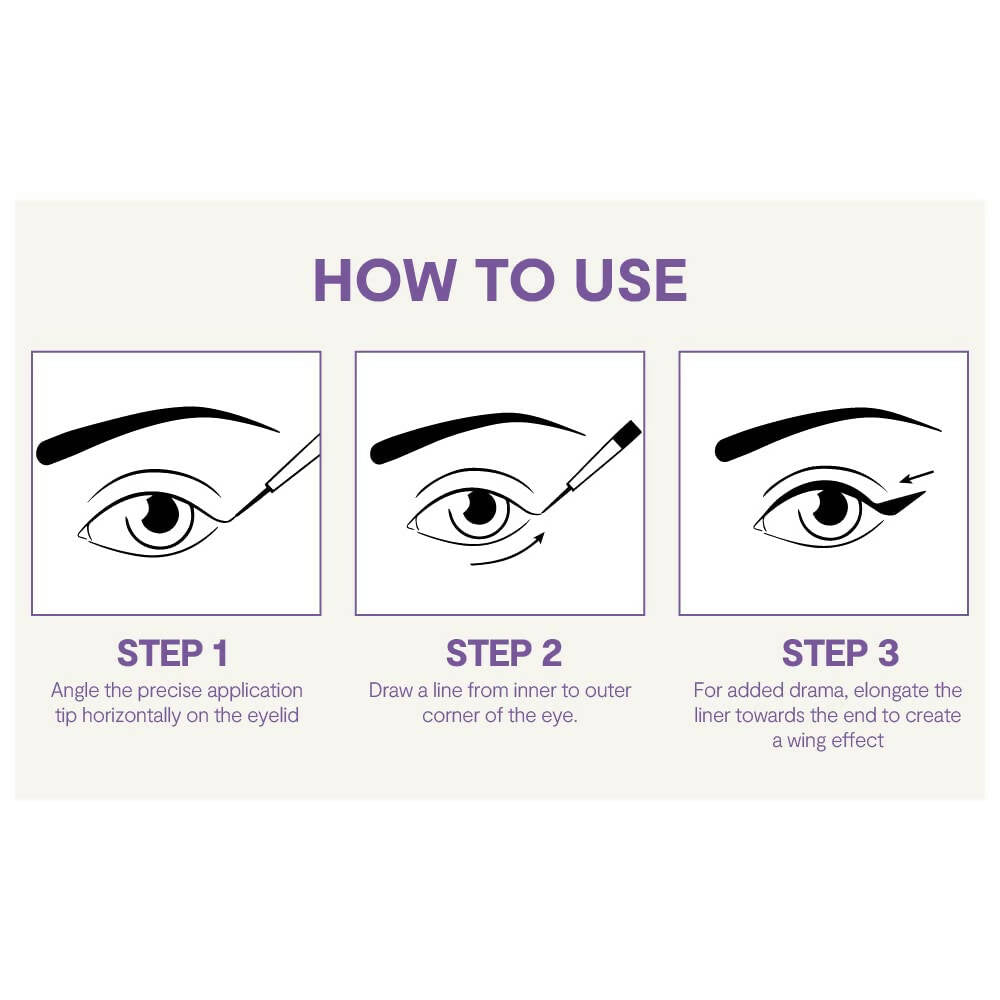 HOW TO USE

STEP 1
Angle the precise application tip horizontally on the eyelid

STEP 2
Draw a line from inner to outer corner of the eye.

STEP 3
For added drama, elongate the liner towards the end to create a wing effect