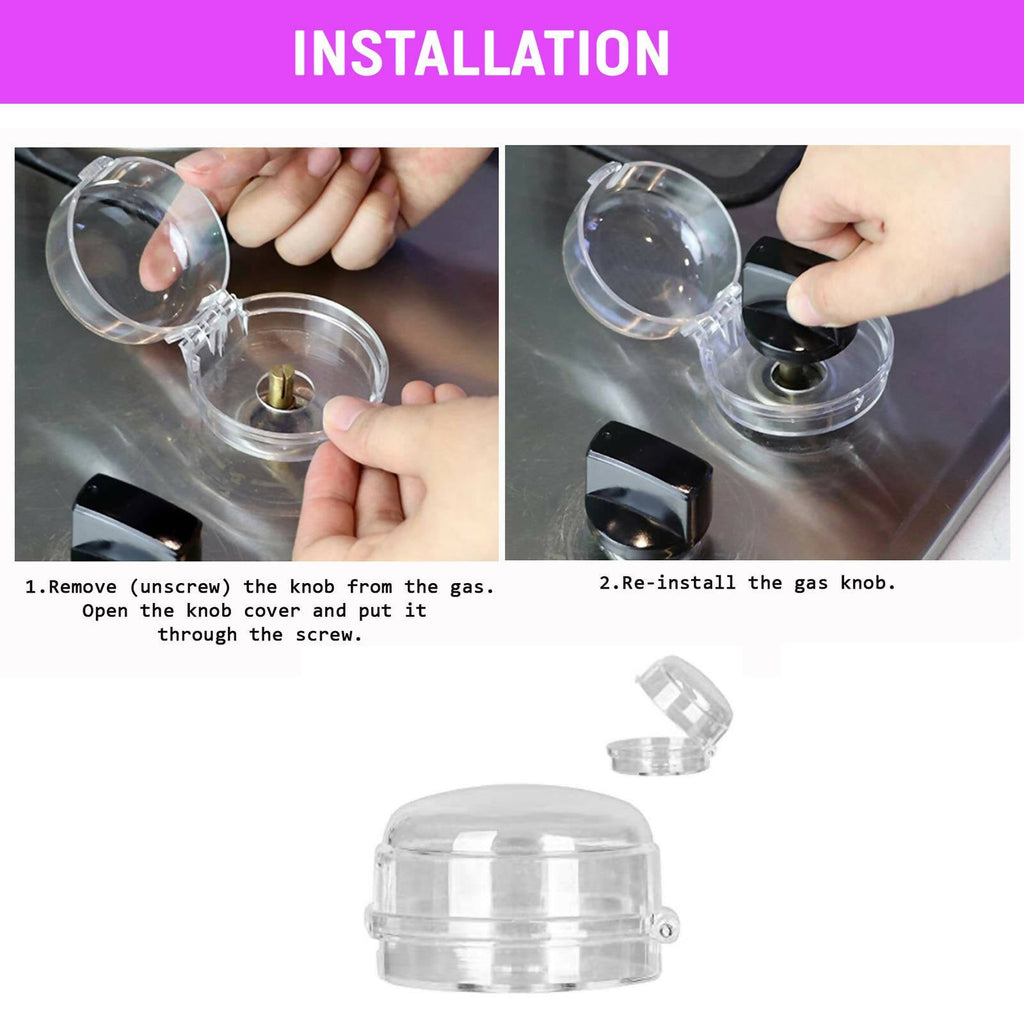 INSTALLATION

1.Remove (unscrew) the knob from the gas. Open the knob cover and put it through the screw.

2.Re-install the gas knob.