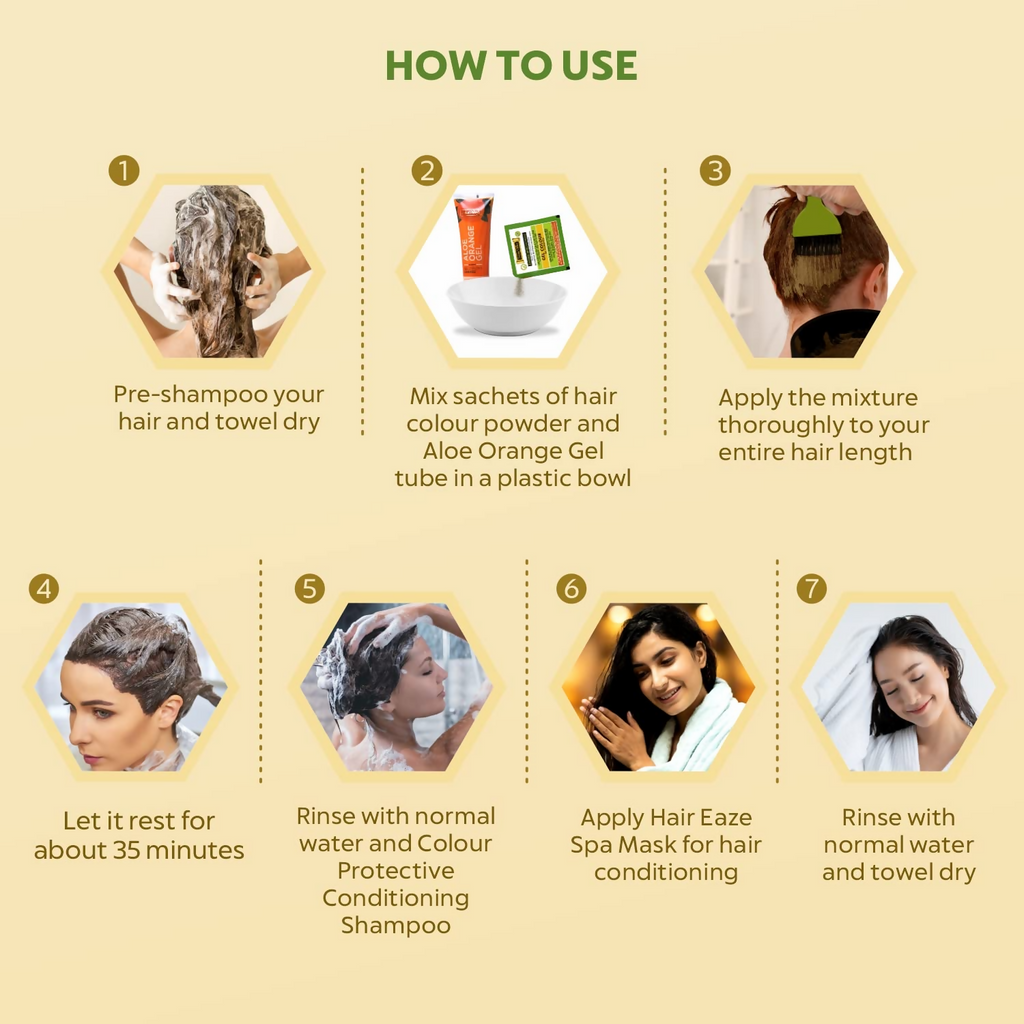 HOW TO USE

1

Pre-shampoo your hair and towel dry

2

ALOE ORANGE GEL

Mix sachets of hair colour powder and Aloe Orange Gel tube in a plastic bowl

3

Apply the mixture thoroughly to your entire hair length

4

Let it rest for about 35 minutes

5

Rinse with normal water and Colour Protective Conditioning Shampoo

6

Apply Hair Eaze Spa Mask for hair conditioning

7

Rinse with normal water and towel dry