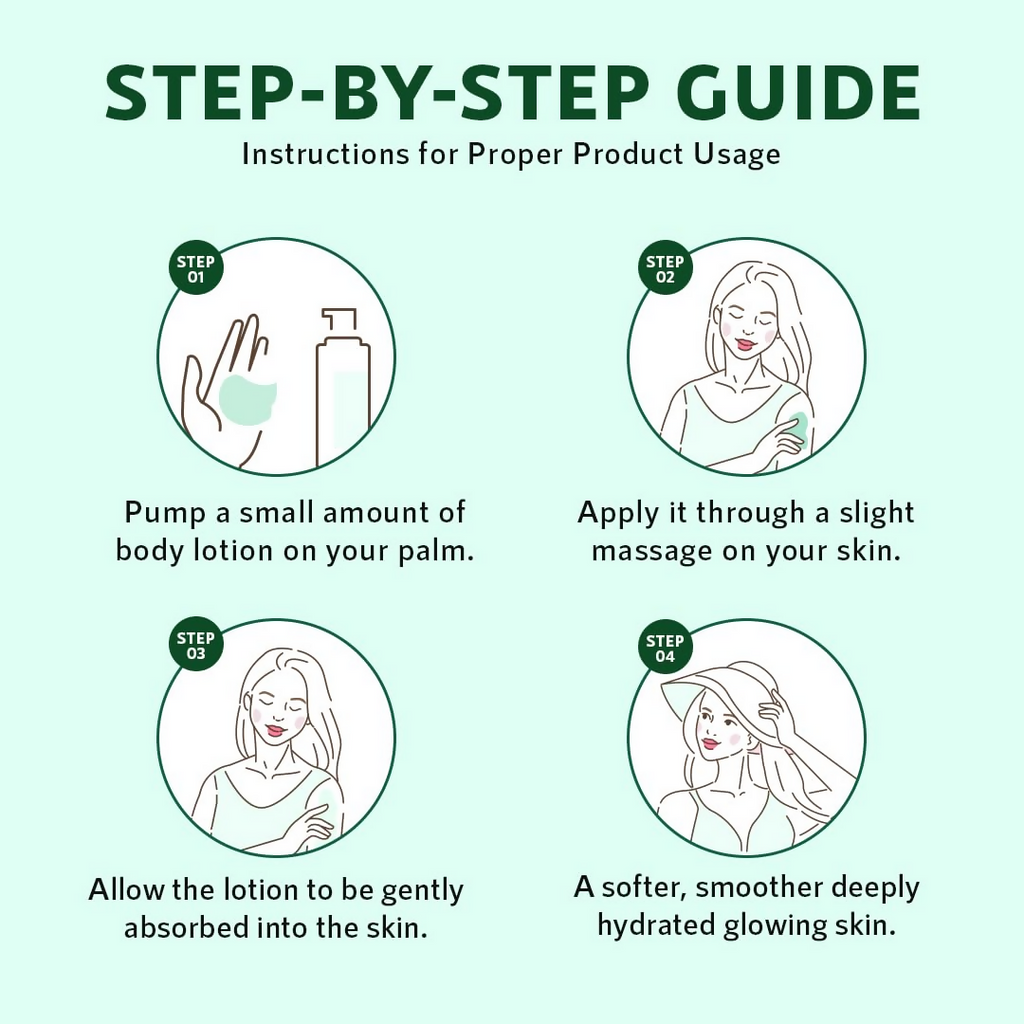 STEP-BY-STEP GUIDE
Instructions for Proper Product Usage

STEP 01
Pump a small amount of body lotion on your palm.

STEP 02
Apply it through a slight massage on your skin.

STEP 03
Allow the lotion to be gently absorbed into the skin.

STEP 04
A softer, smoother deeply hydrated glowing skin.