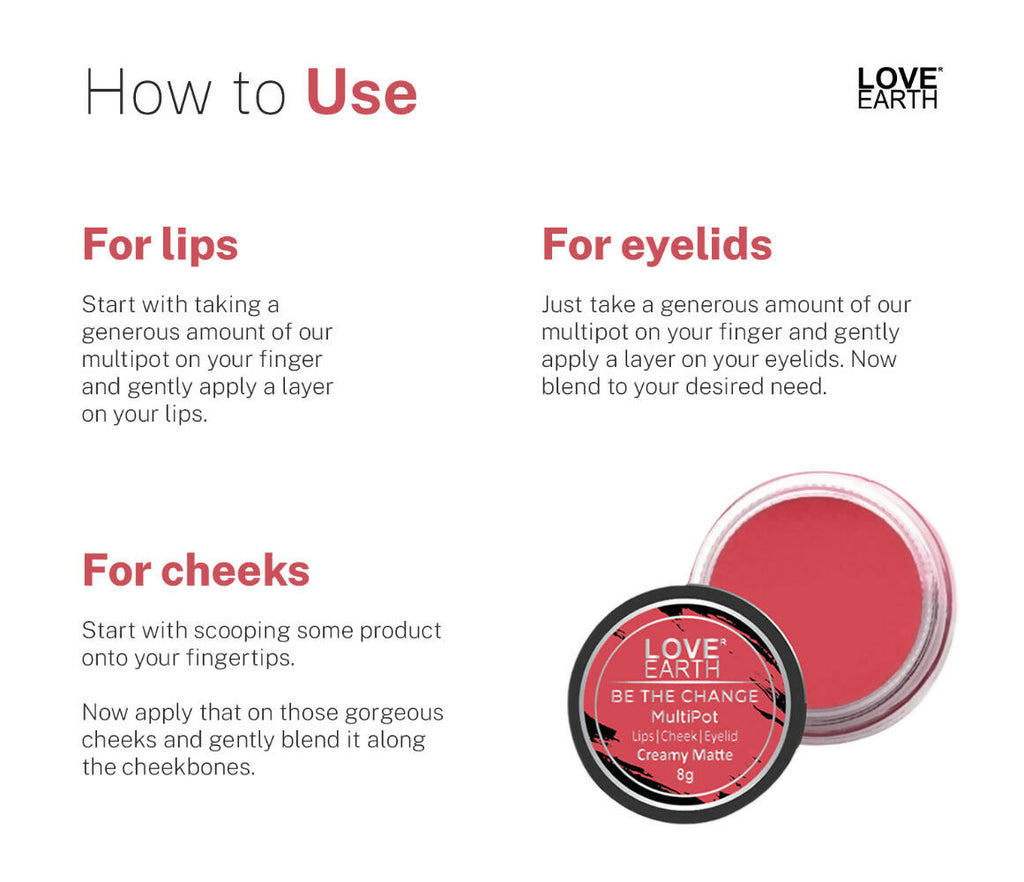 How to Use

LOVE® EARTH

For lips

Start with taking a generous amount of our multipot on your finger and gently apply a layer on your lips.

For eyelids

Just take a generous amount of our multipot on your finger and gently apply a layer on your eyelids. Now blend to your desired need.

For cheeks

Start with scooping some product onto your fingertips.

Now apply that on those gorgeous cheeks and gently blend it along the cheekbones.

LOVE® EARTH
BE THE CHANGE
MultiPot
Lips | Cheek | Eyelid
Creamy Matte
8g