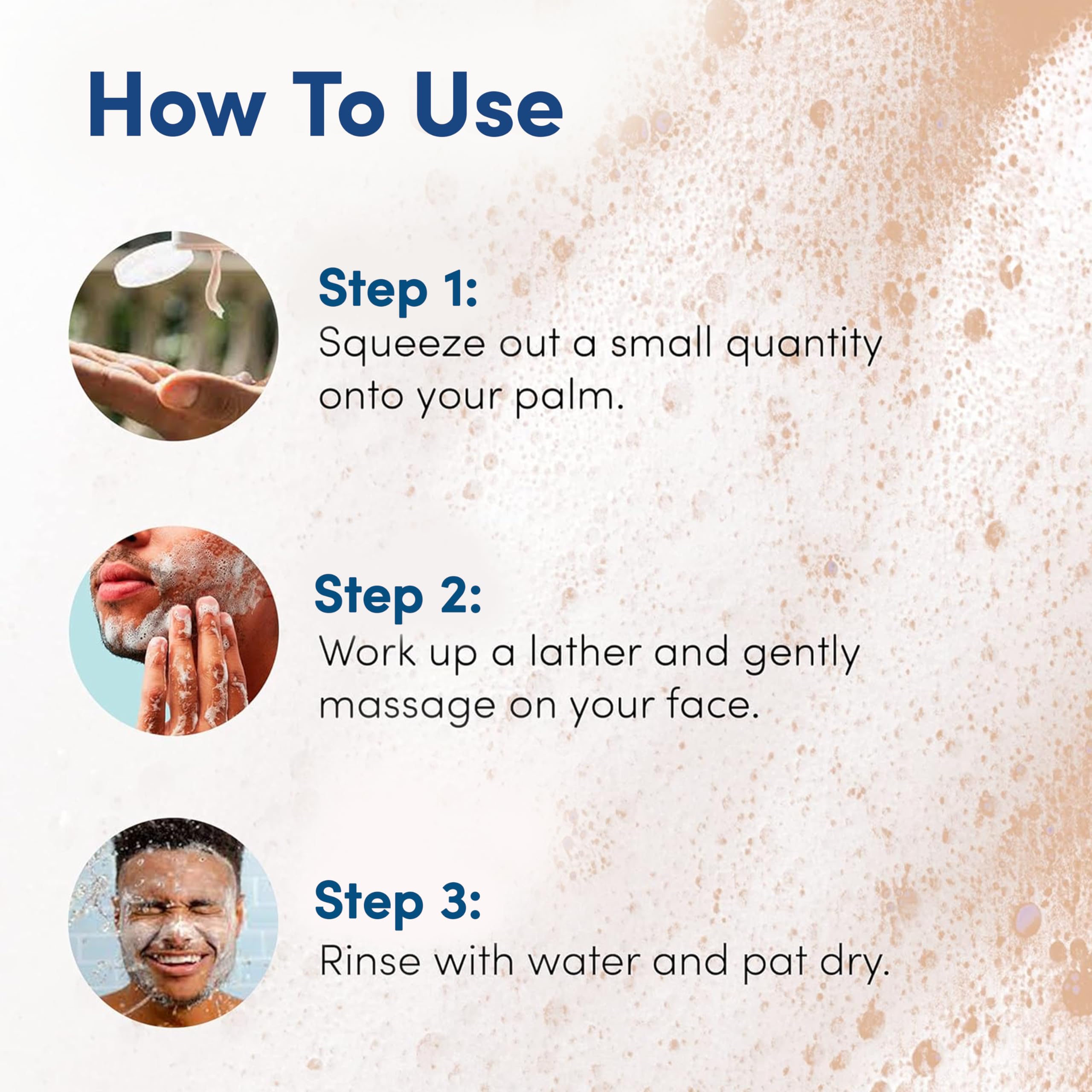 How To Use

Step 1:
Squeeze out a small quantity onto your palm.

Step 2:
Work up a lather and gently massage on your face.

Step 3:
Rinse with water and pat dry.