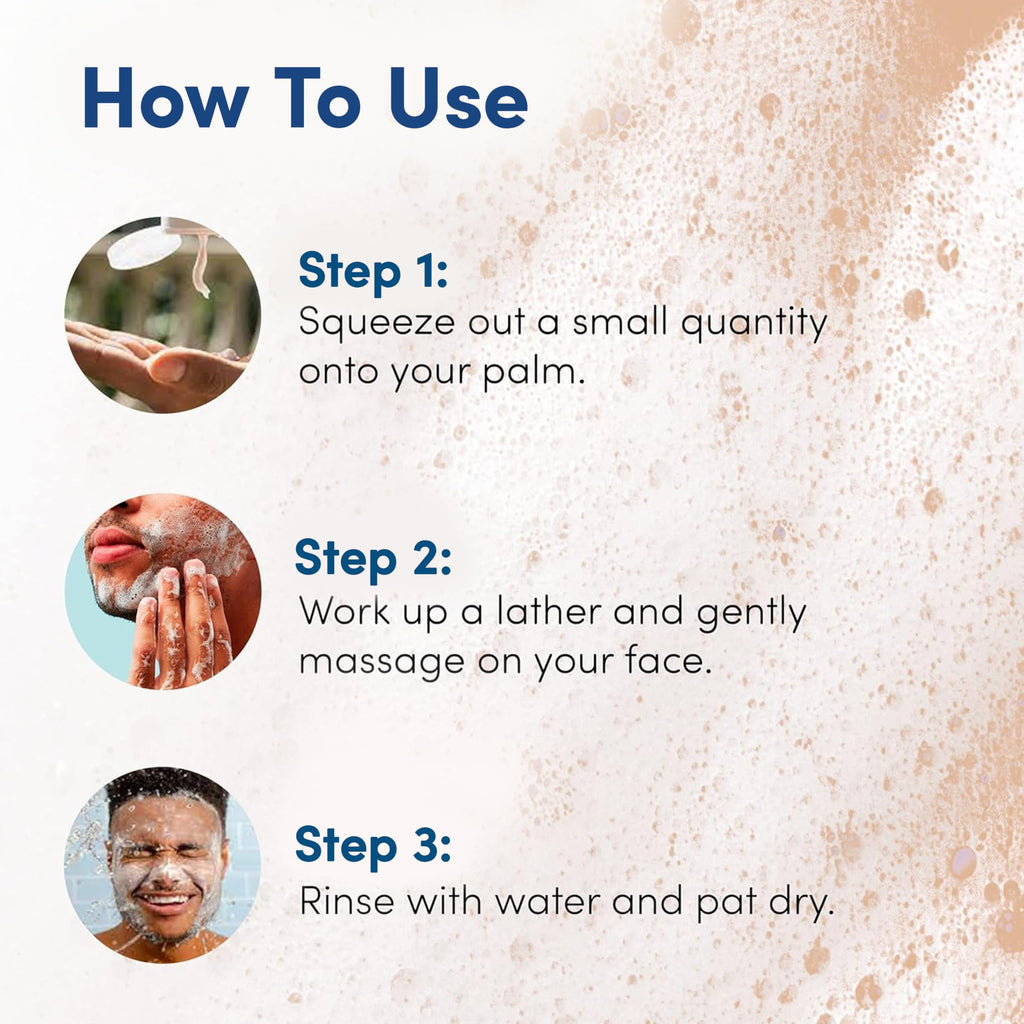 How To Use

Step 1:
Squeeze out a small quantity onto your palm.

Step 2:
Work up a lather and gently massage on your face.

Step 3:
Rinse with water and pat dry.