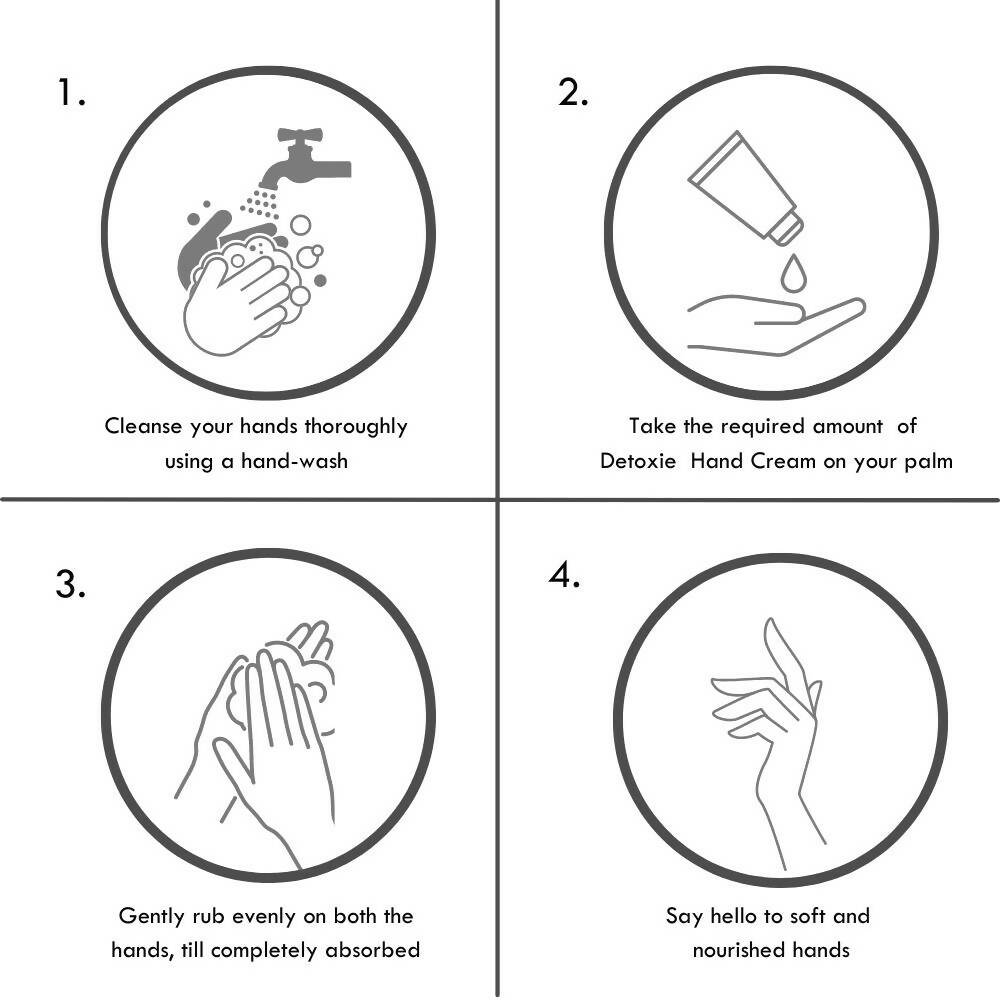 1.

Cleanse your hands thoroughly using a hand-wash

2.

Take the required amount of Detoxie Hand Cream on your palm

3.

Gently rub evenly on both the hands, till completely absorbed

4.

Say hello to soft and nourished hands