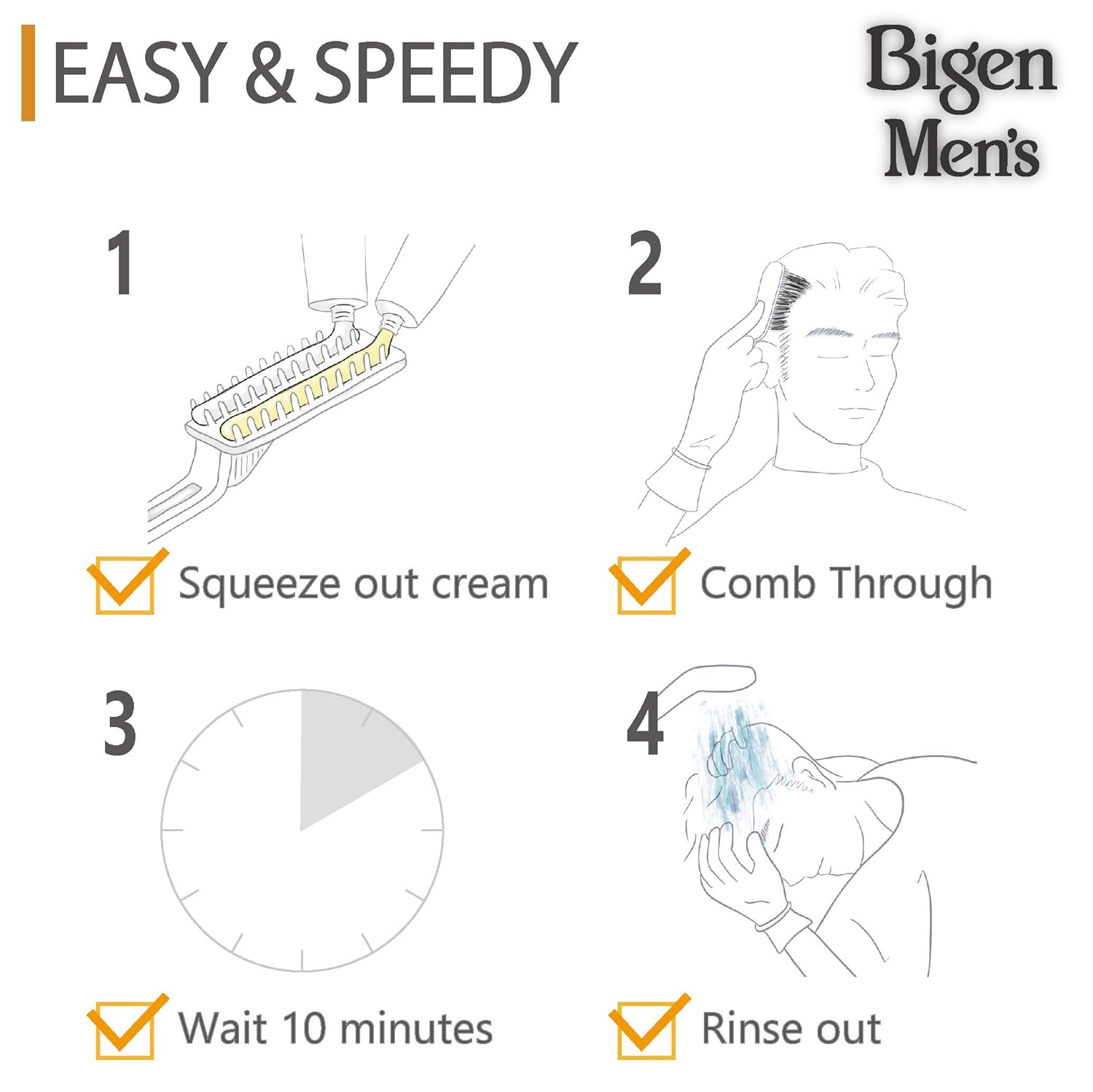 EASY & SPEEDY

Bigen Men's

1

Squeeze out cream

2

Comb Through

3

Wait 10 minutes

4

Rinse out