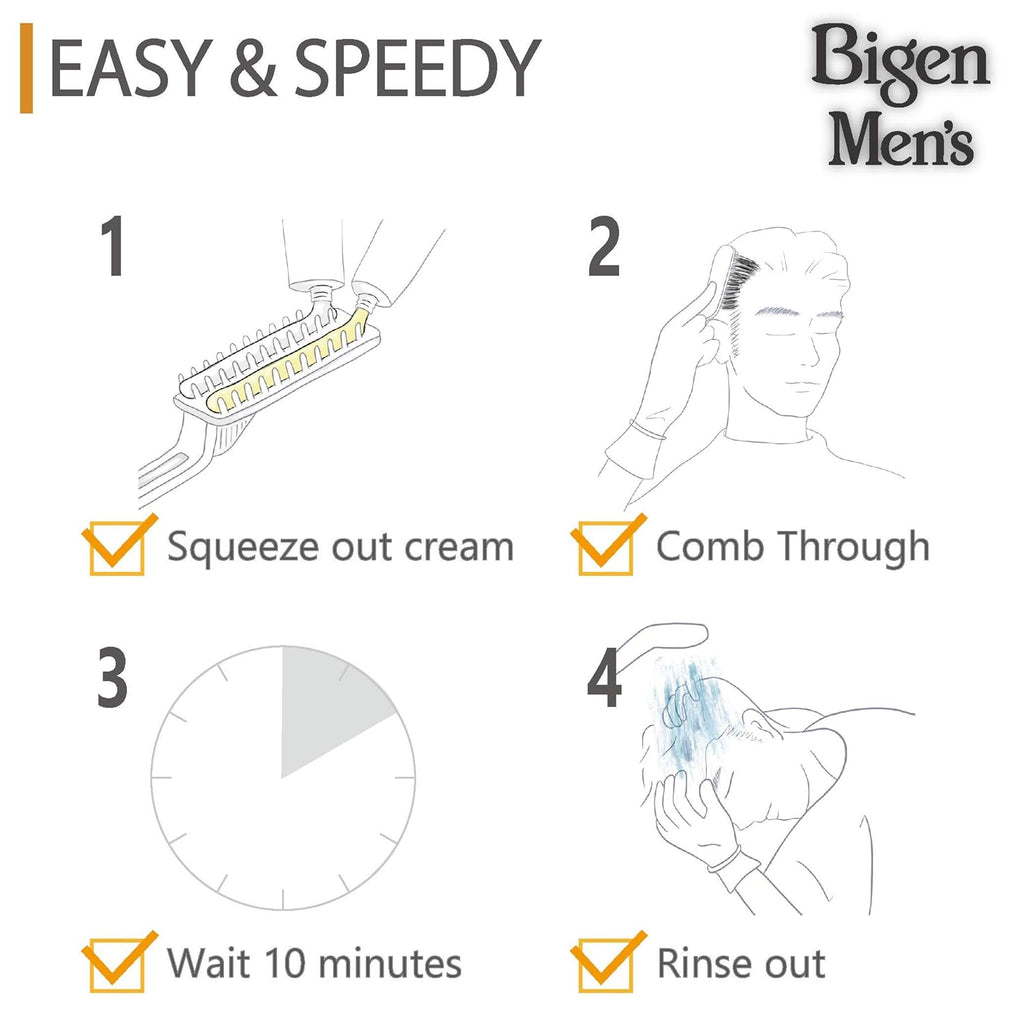 EASY & SPEEDY

Bigen Men's

1

Squeeze out cream

2

Comb Through

3

Wait 10 minutes

4

Rinse out