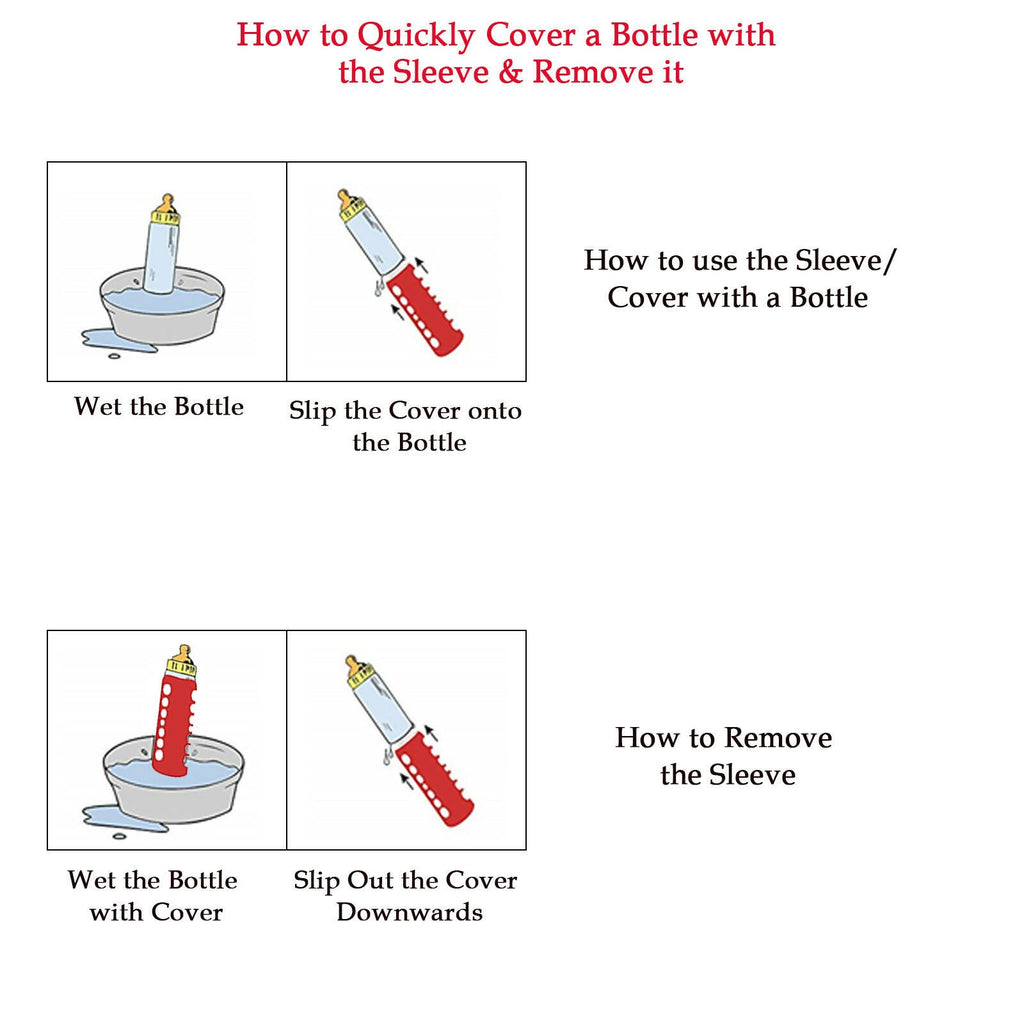 How to Quickly Cover a Bottle with the Sleeve & Remove it

Wet the Bottle

Slip the Cover onto the Bottle

How to use the Sleeve/ Cover with a Bottle

Wet the Bottle with Cover

Slip Out the Cover Downwards

How to Remove the Sleeve