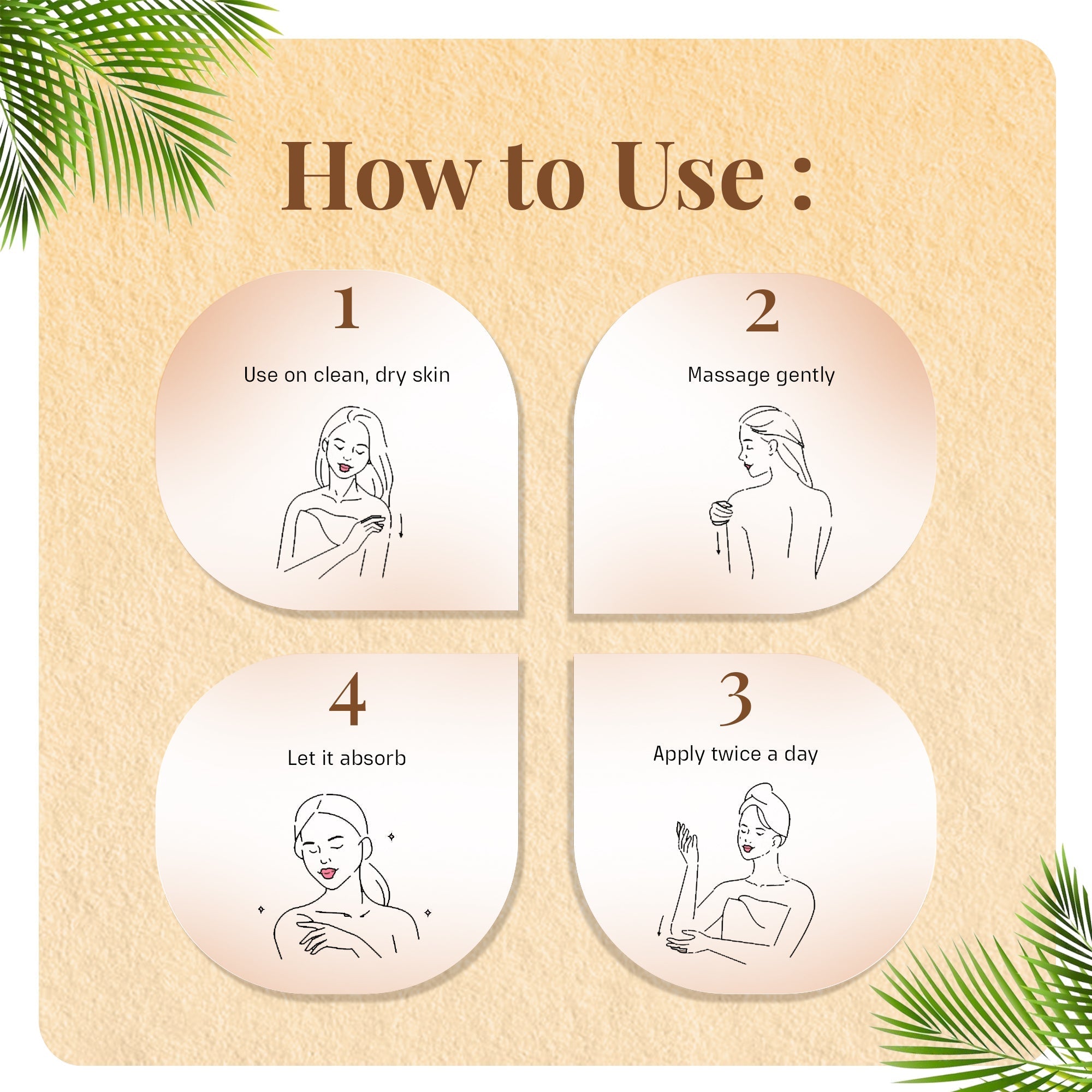 How to Use :

1
Use on clean, dry skin

2
Massage gently

4
Let it absorb

3
Apply twice a day