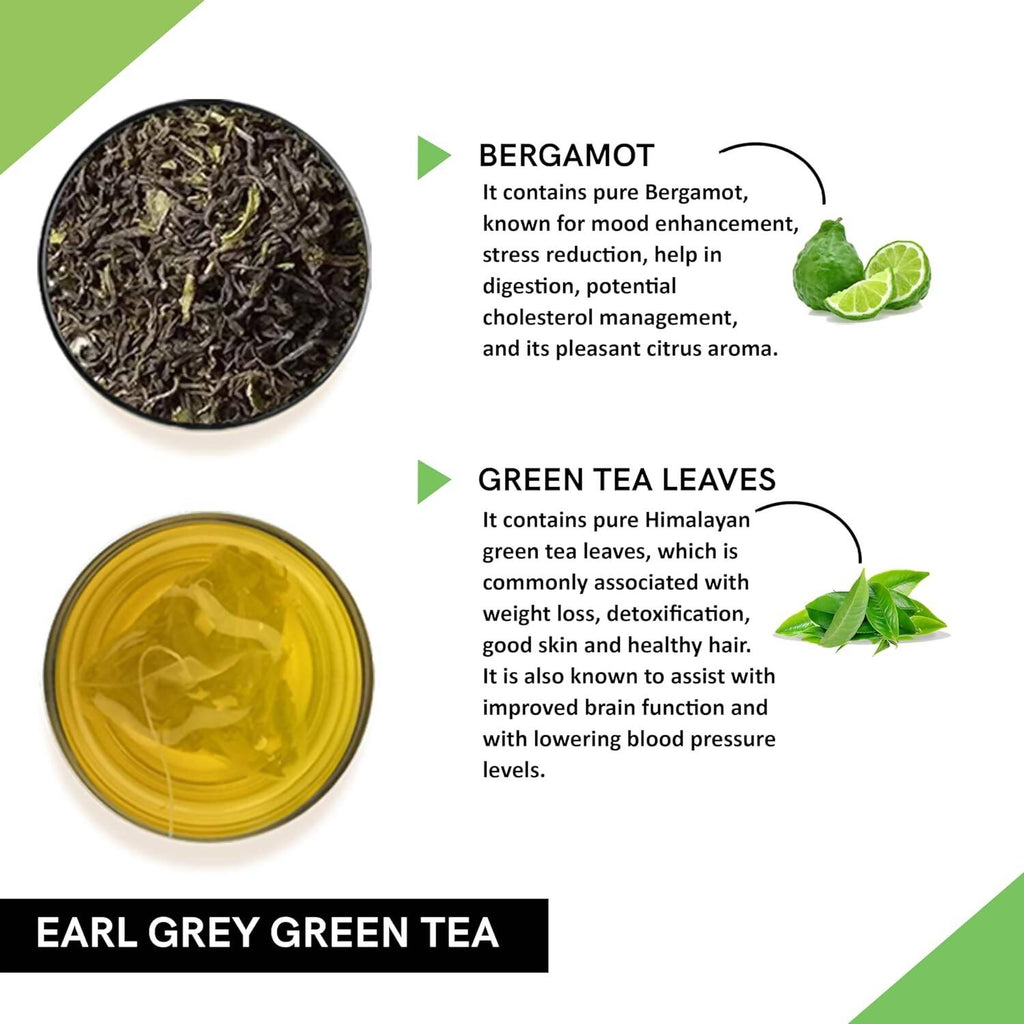 BERGAMOT
It contains pure Bergamot, known for mood enhancement, stress reduction, help in digestion, potential cholesterol management, and its pleasant citrus aroma.

GREEN TEA LEAVES
It contains pure Himalayan green tea leaves, which is commonly associated with weight loss, detoxification, good skin and healthy hair. It is also known to assist with improved brain function and with lowering blood pressure levels.

EARL GREY GREEN TEA