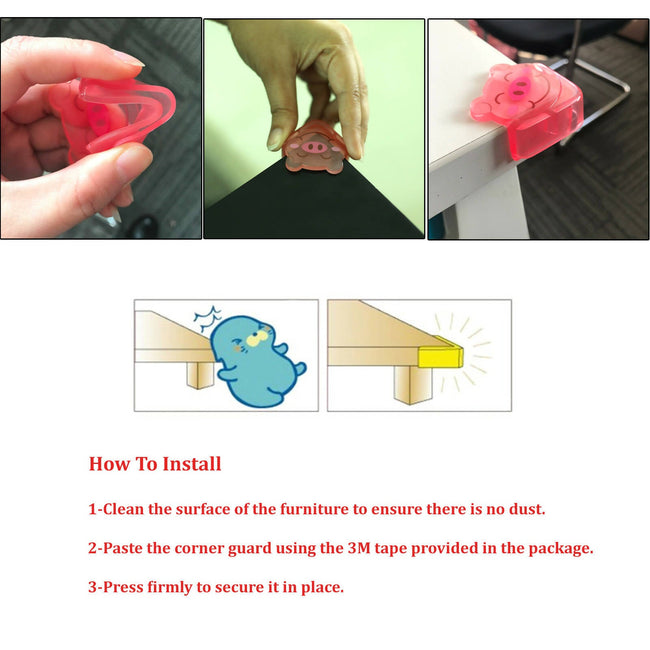 How To Install

1-Clean the surface of the furniture to ensure there is no dust.

2-Paste the corner guard using the 3M tape provided in the package.

3-Press firmly to secure it in place.