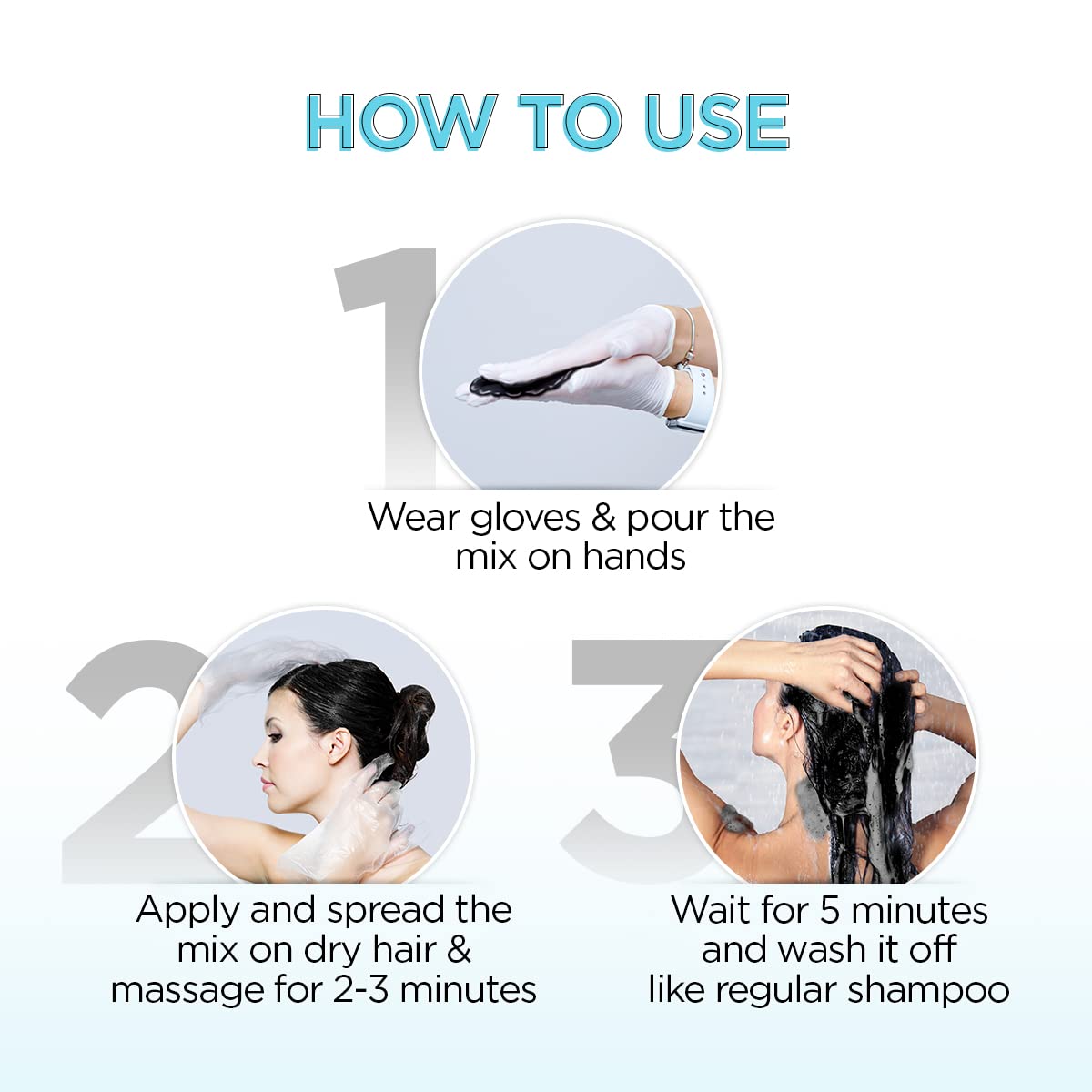 HOW TO USE

1

Wear gloves & pour the mix on hands

2

Apply and spread the mix on dry hair & massage for 2-3 minutes

3

Wait for 5 minutes and wash it off like regular shampoo