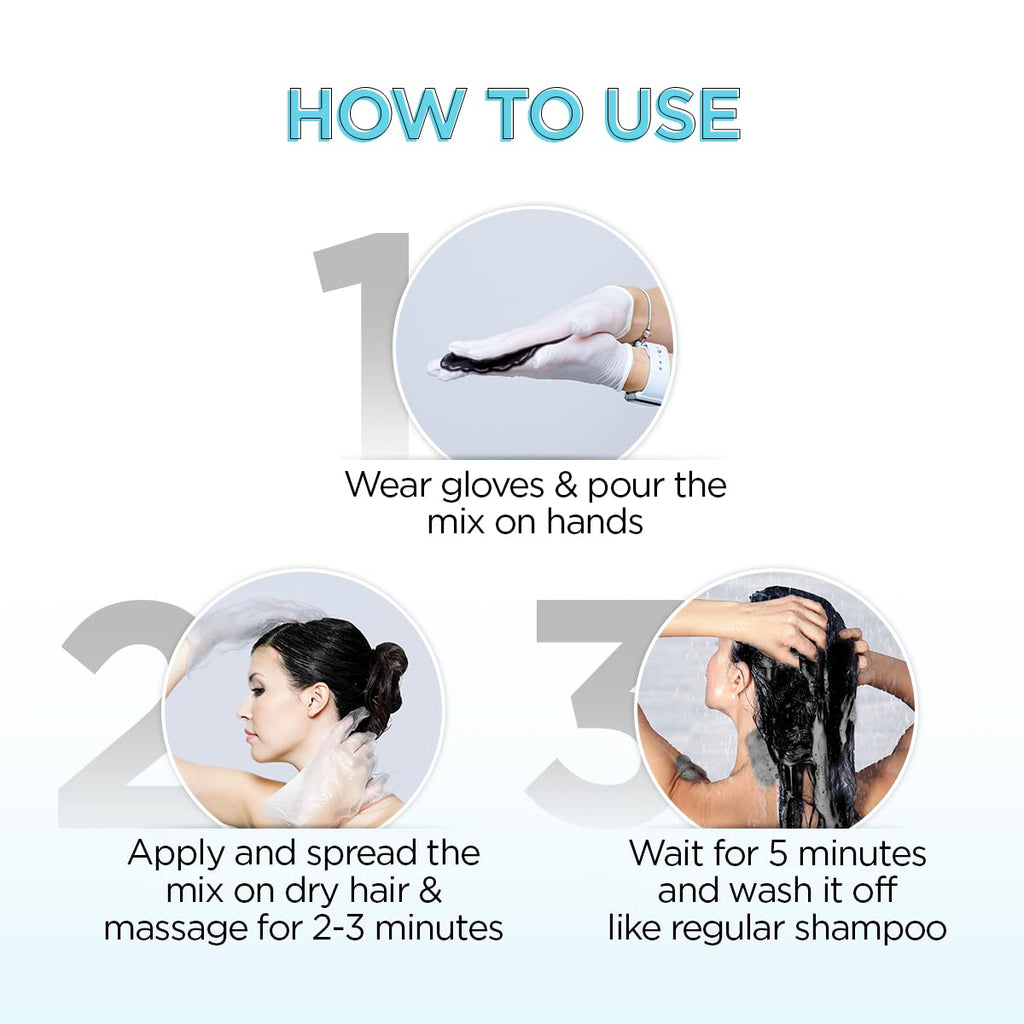 HOW TO USE

1

Wear gloves & pour the mix on hands

2

Apply and spread the mix on dry hair & massage for 2-3 minutes

3

Wait for 5 minutes and wash it off like regular shampoo