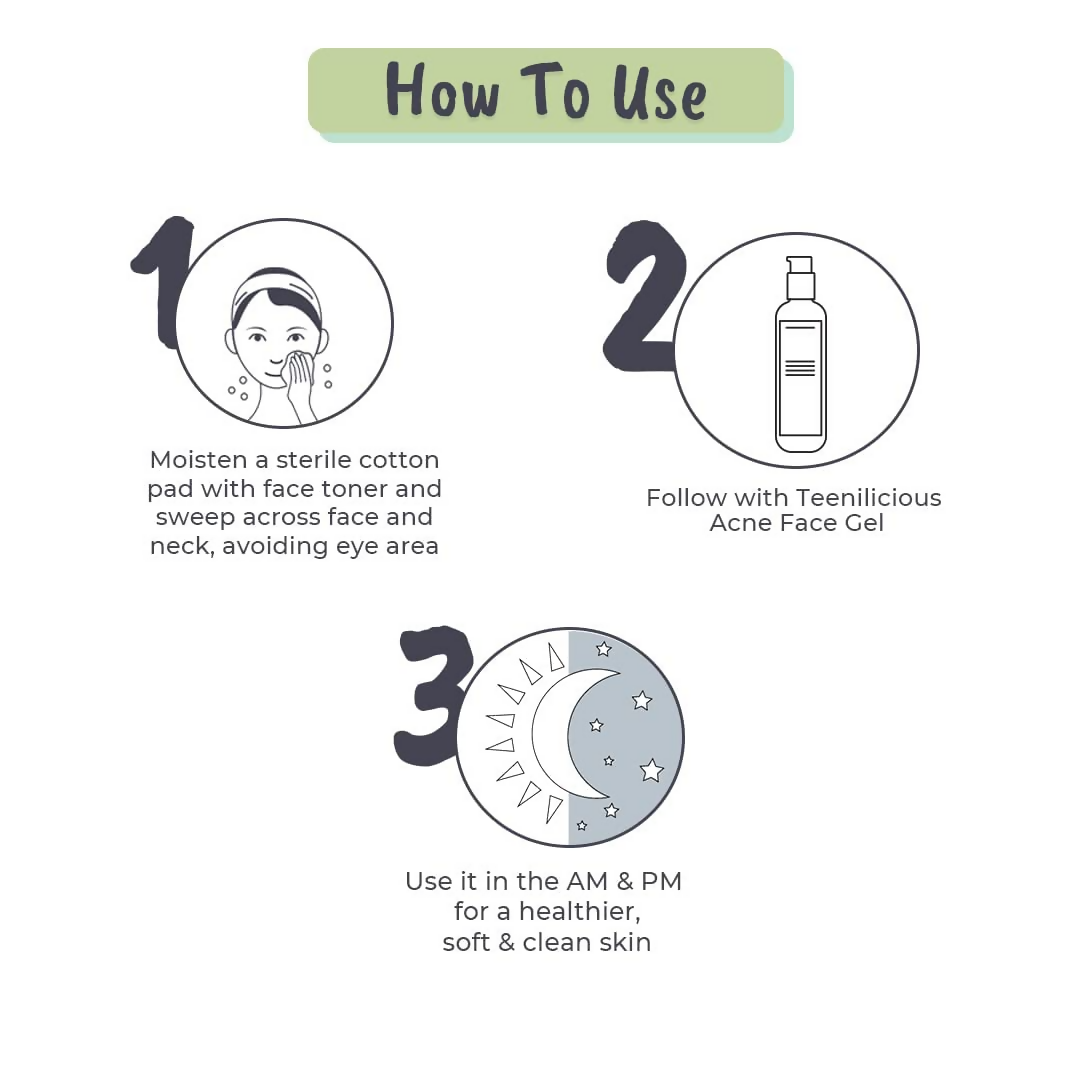 How To Use

1

Moisten a sterile cotton pad with face toner and sweep across face and neck, avoiding eye area

2

Follow with Teenilicious Acne Face Gel

3

Use it in the AM & PM for a healthier, soft & clean skin