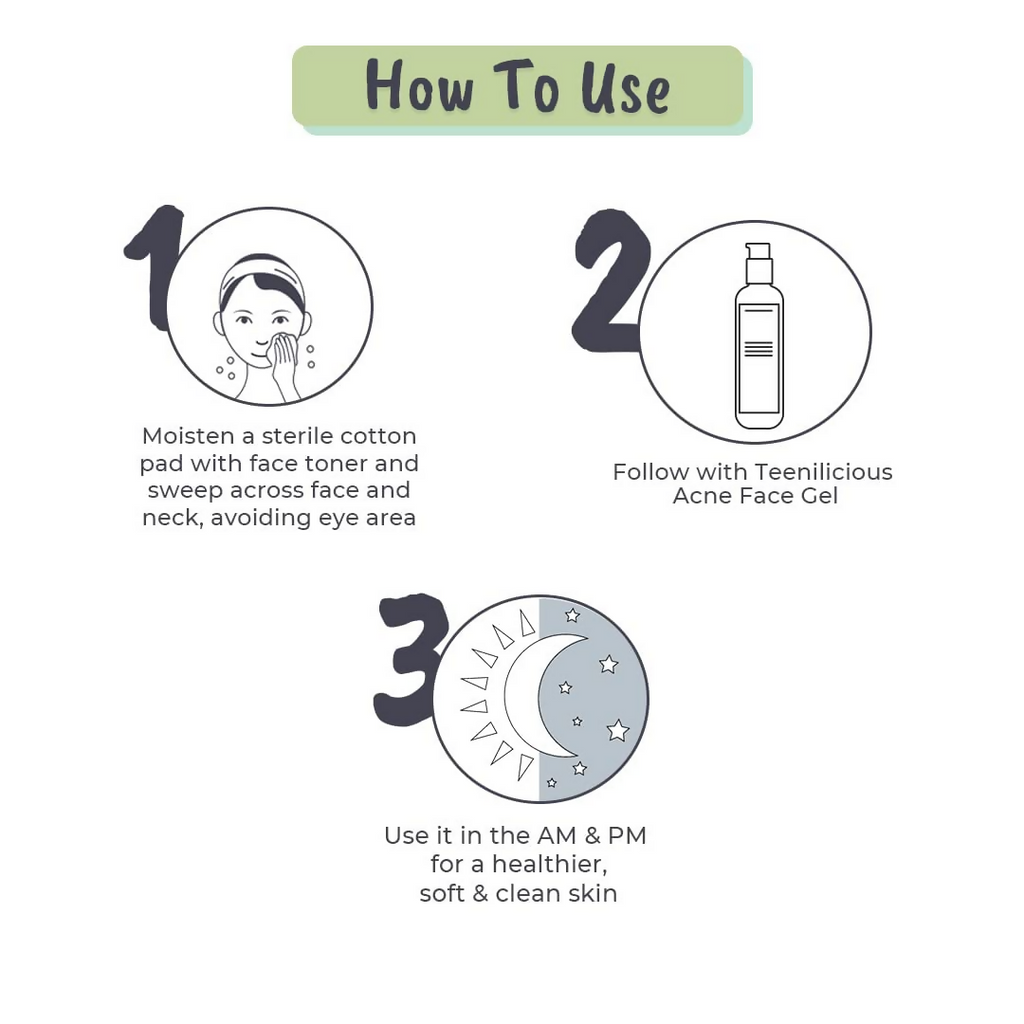 How To Use

1

Moisten a sterile cotton pad with face toner and sweep across face and neck, avoiding eye area

2

Follow with Teenilicious Acne Face Gel

3

Use it in the AM & PM for a healthier, soft & clean skin