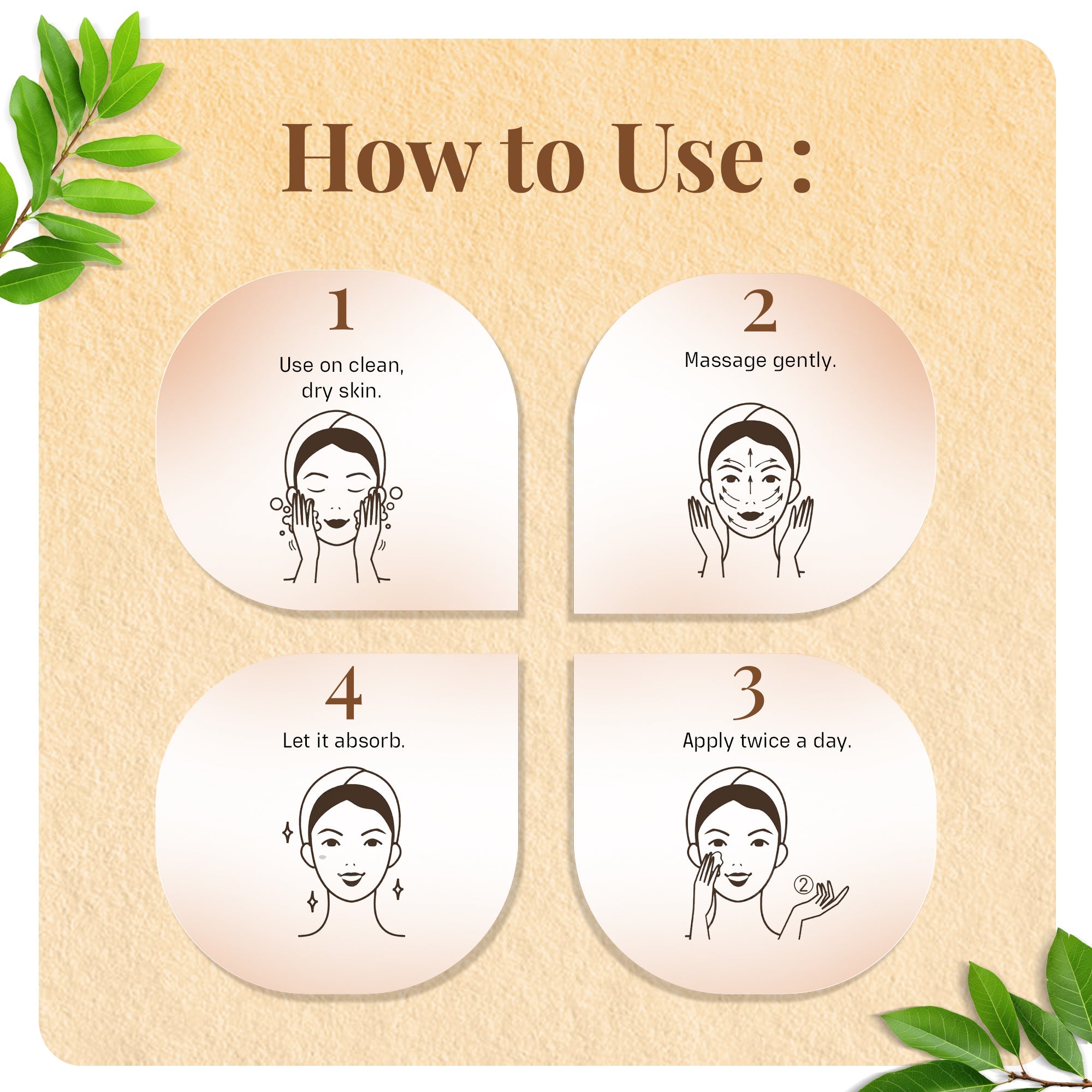 How to Use :

1
Use on clean, dry skin.

2
Massage gently.

4
Let it absorb.

3
Apply twice a day.

②