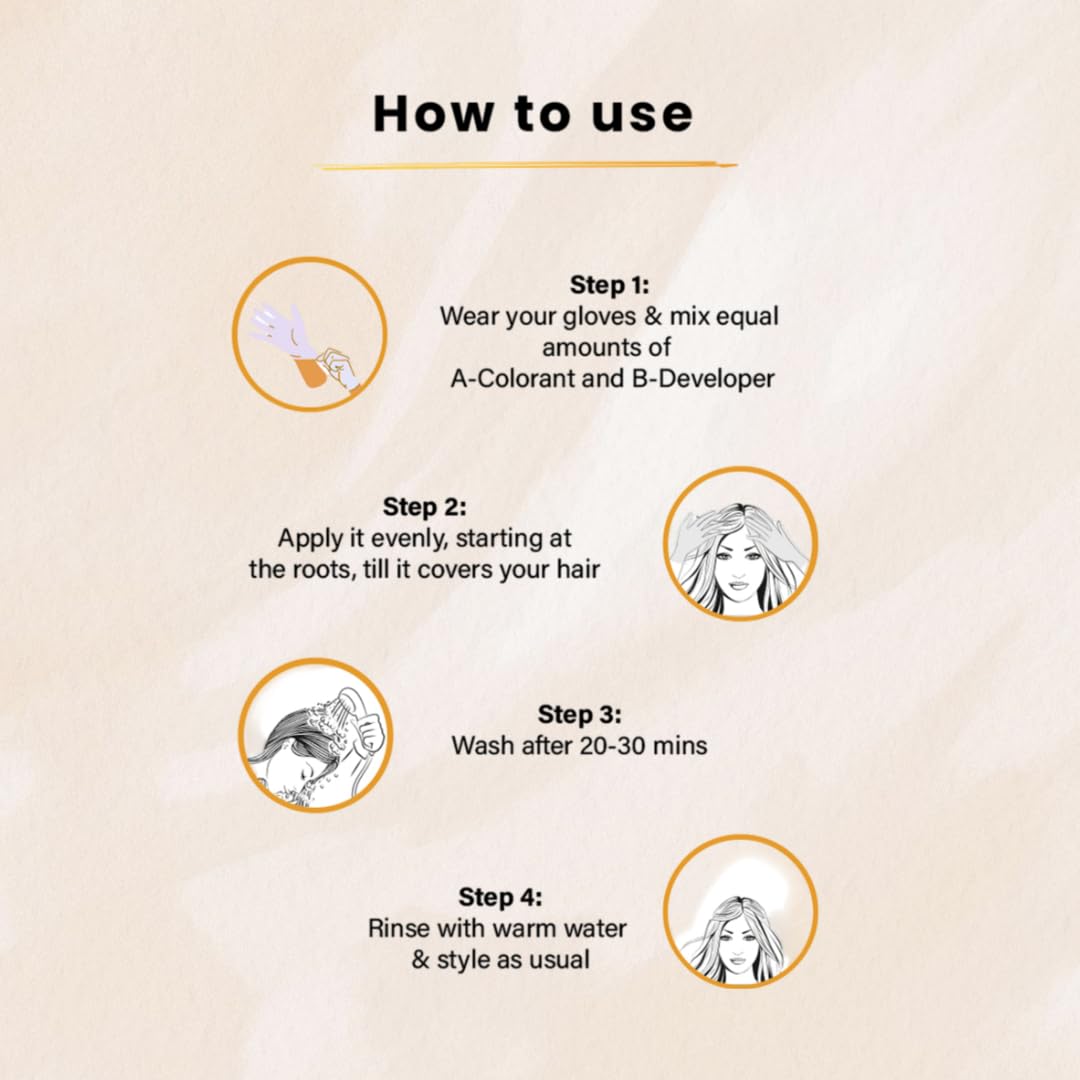 How to use

Step 1:
Wear your gloves & mix equal amounts of A-Colorant and B-Developer

Step 2:
Apply it evenly, starting at the roots, till it covers your hair

Step 3:
Wash after 20-30 mins

Step 4:
Rinse with warm water & style as usual