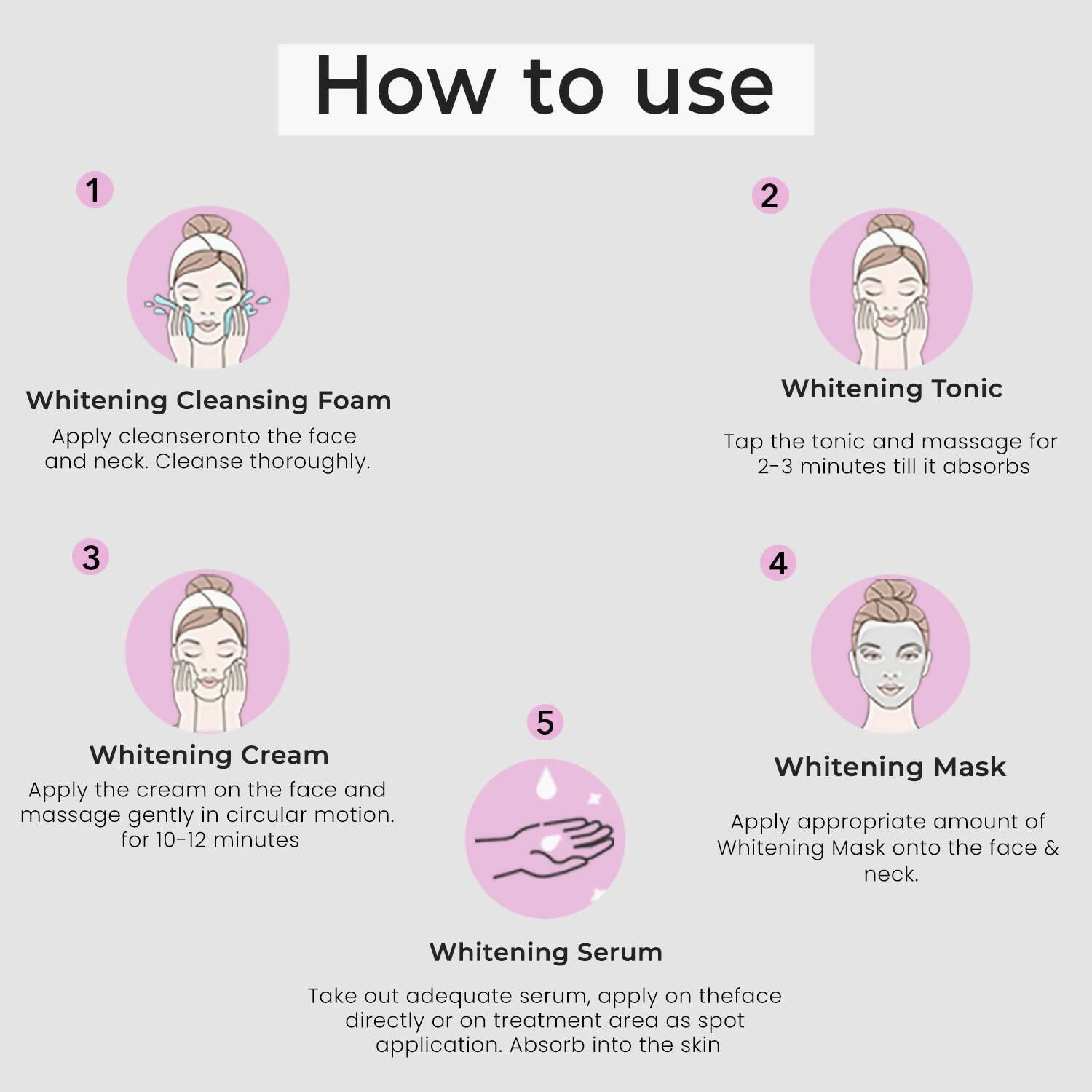 How to use

1

Whitening Cleansing Foam

Apply cleanseronto the face and neck. Cleanse thoroughly.

2

Whitening Tonic

Tap the tonic and massage for 2-3 minutes till it absorbs

3

Whitening Cream

Apply the cream on the face and massage gently in circular motion. for 10-12 minutes

4

Whitening Mask

Apply appropriate amount of Whitening Mask onto the face & neck.

5

Whitening Serum

Take out adequate serum, apply on theface directly or on treatment area as spot application. Absorb into the skin