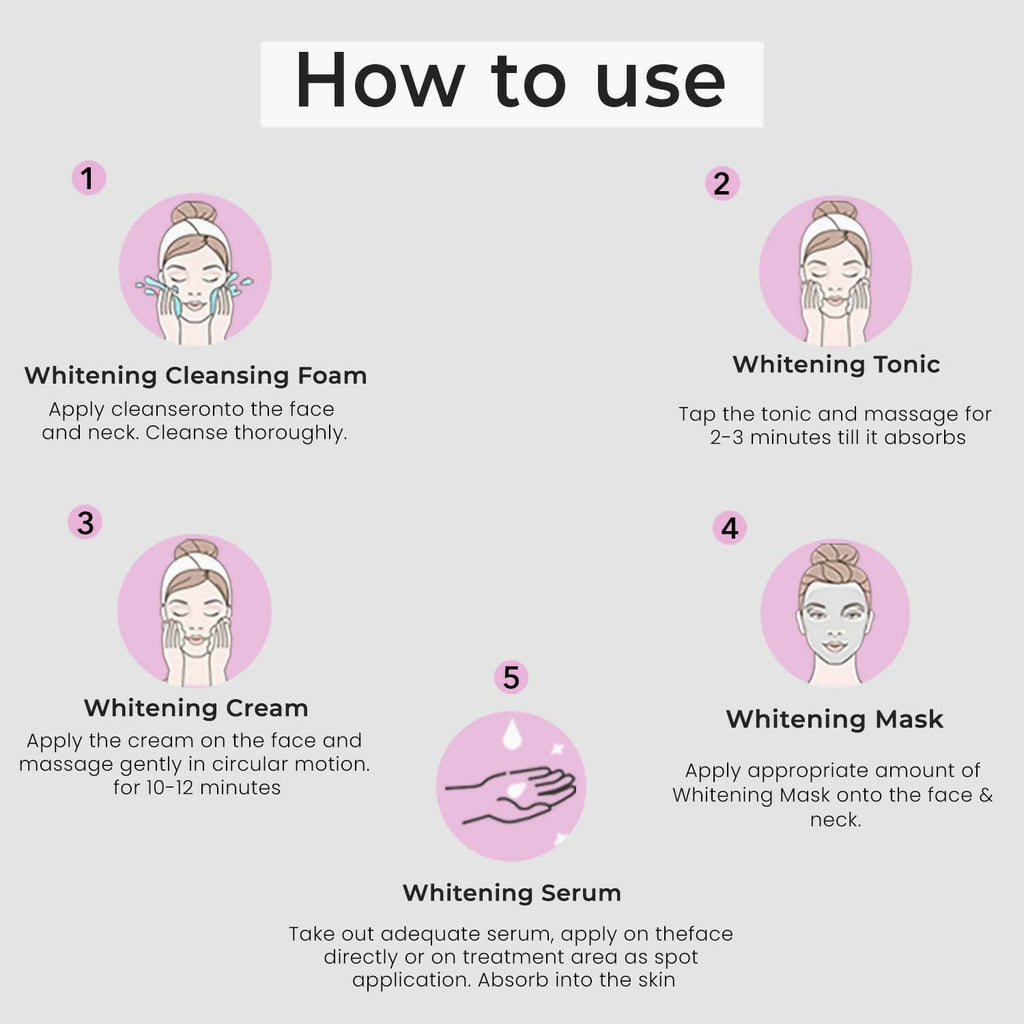 How to use

1
Whitening Cleansing Foam
Apply cleanseronto the face and neck. Cleanse thoroughly.

2
Whitening Tonic
Tap the tonic and massage for 2-3 minutes till it absorbs

3
Whitening Cream
Apply the cream on the face and massage gently in circular motion. for 10-12 minutes

4
Whitening Mask
Apply appropriate amount of Whitening Mask onto the face & neck.

5
Whitening Serum
Take out adequate serum, apply on theface directly or on treatment area as spot application. Absorb into the skin