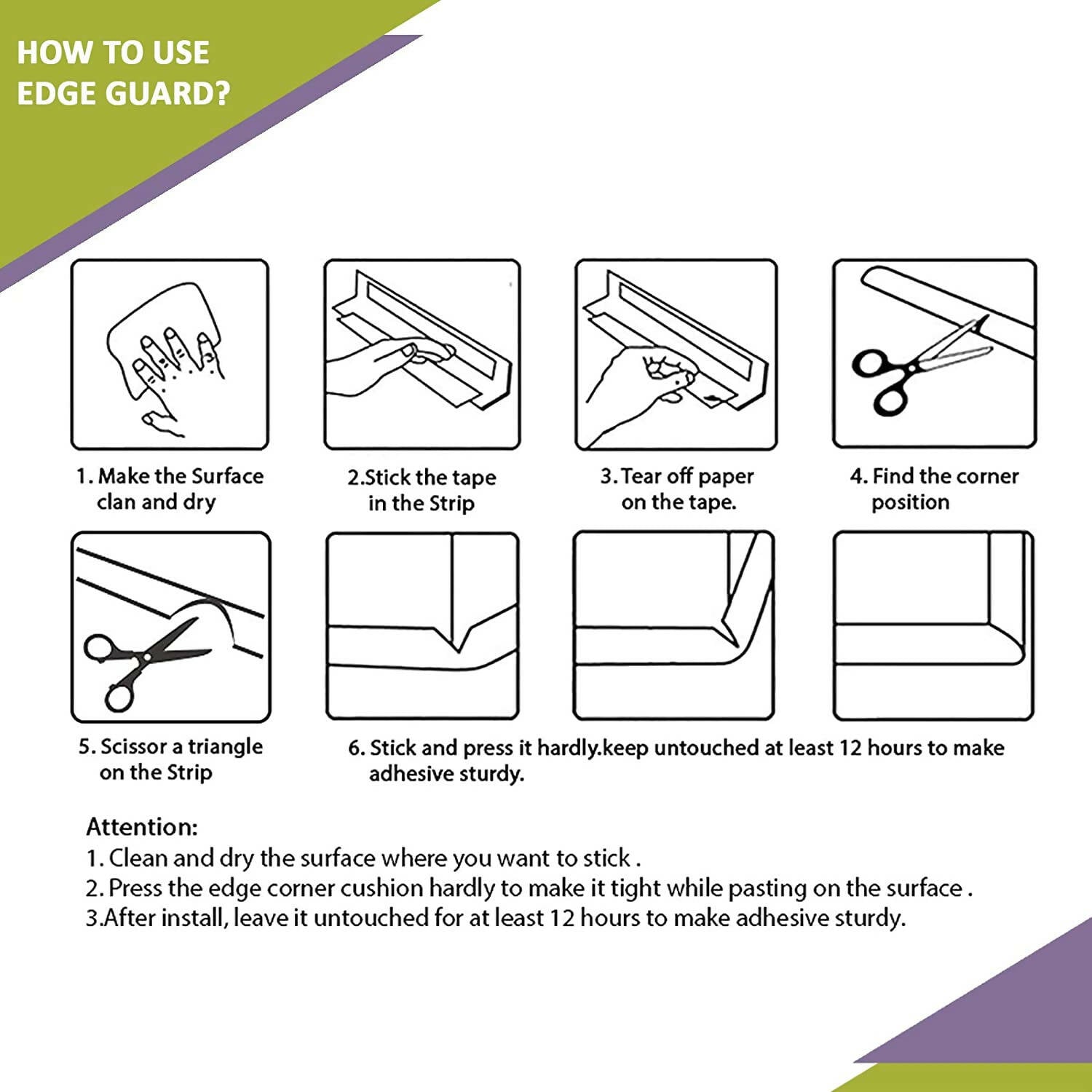 HOW TO USE
EDGE GUARD?

1. Make the Surface clan and dry

2.Stick the tape in the Strip

3. Tear off paper on the tape.

4. Find the corner position

5. Scissor a triangle on the Strip

6. Stick and press it hardly.keep untouched at least 12 hours to make adhesive sturdy.

Attention:
1. Clean and dry the surface where you want to stick .
2. Press the edge corner cushion hardly to make it tight while pasting on the surface .
3.After install, leave it untouched for at least 12 hours to make adhesive sturdy.