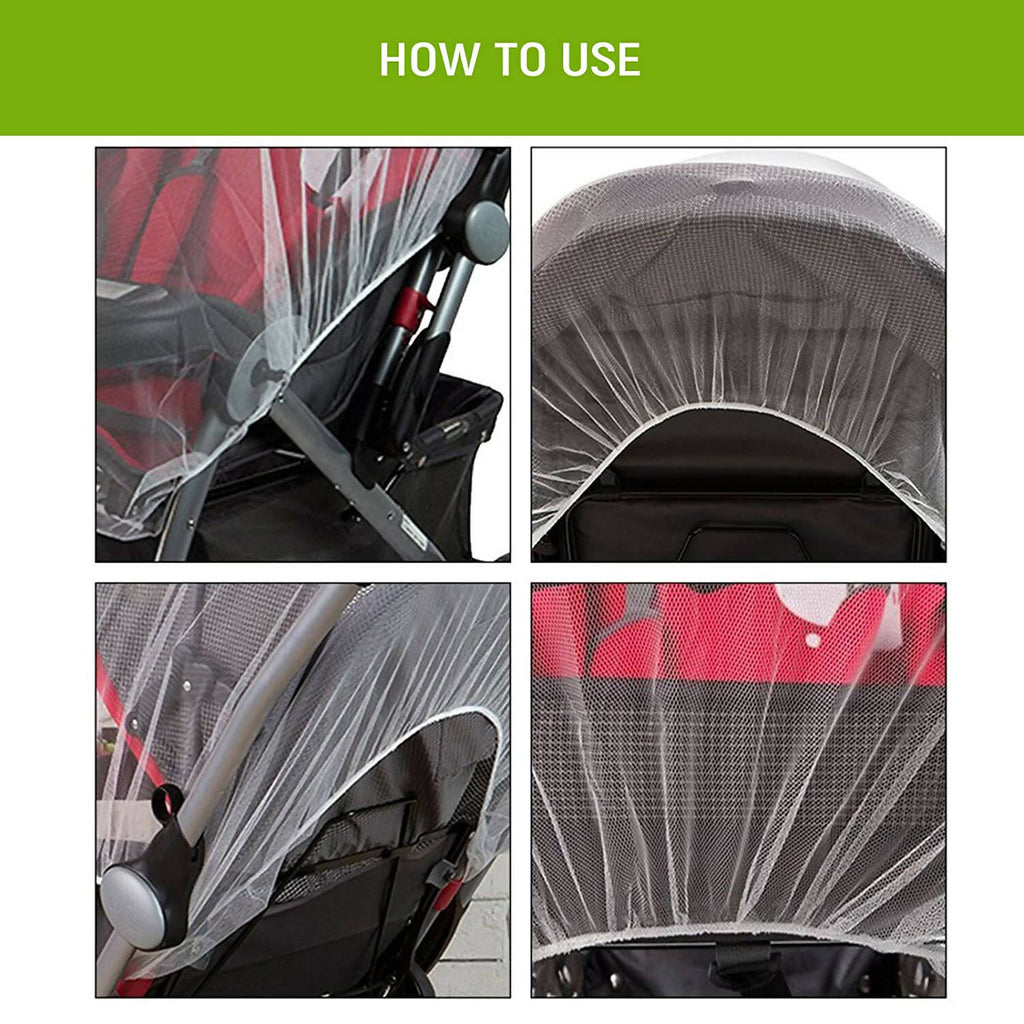 HOW TO USE