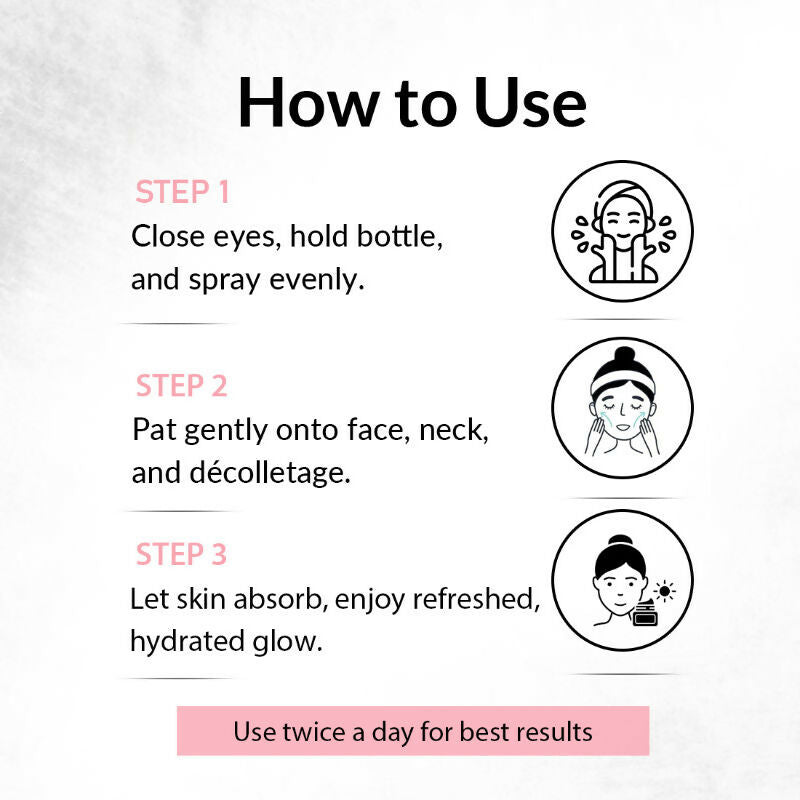 How to Use

STEP 1
Close eyes, hold bottle, and spray evenly.

STEP 2
Pat gently onto face, neck, and décolletage.

STEP 3
Let skin absorb, enjoy refreshed, hydrated glow.

Use twice a day for best results