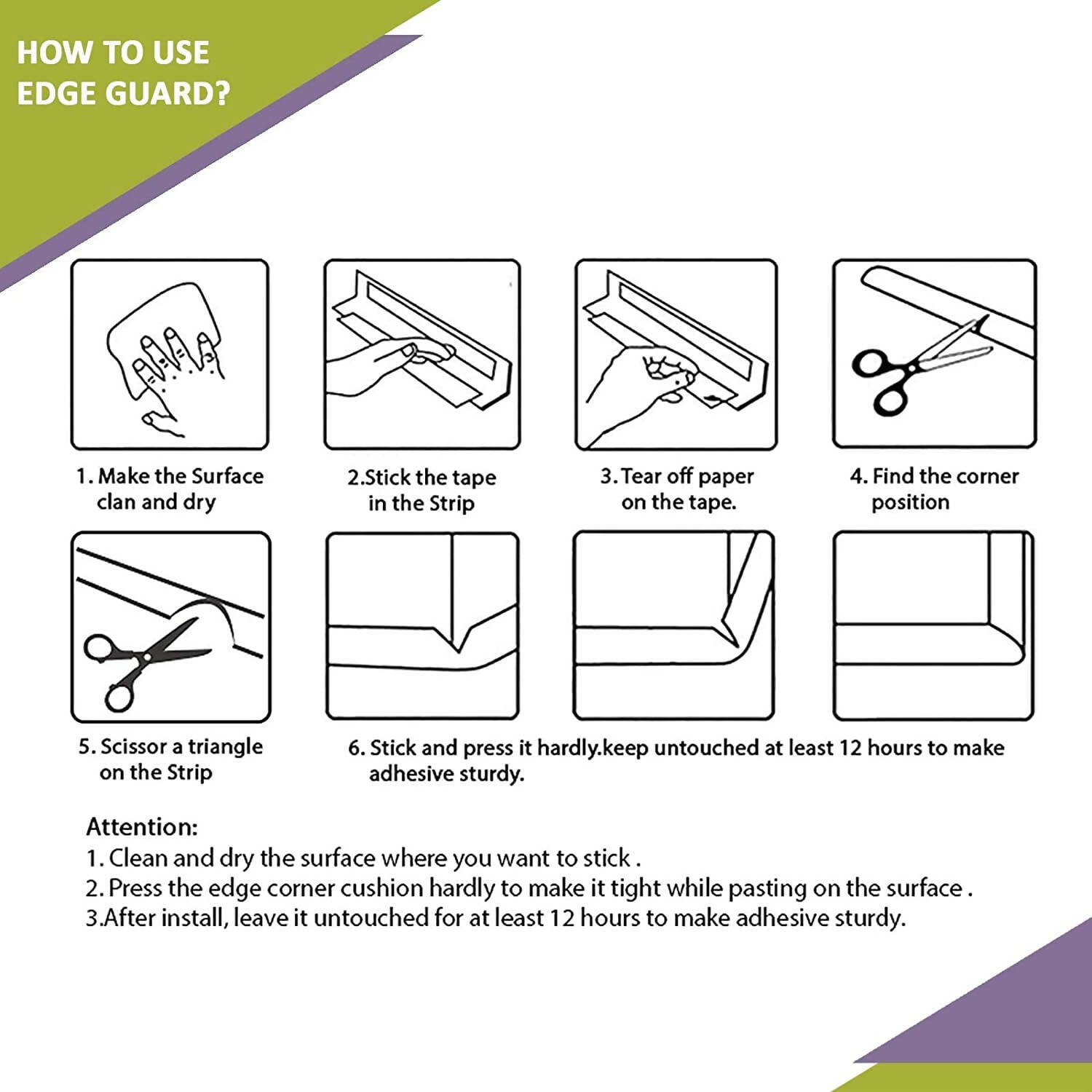 HOW TO USE
EDGE GUARD?

1. Make the Surface clan and dry

2.Stick the tape in the Strip

3. Tear off paper on the tape.

4. Find the corner position

5. Scissor a triangle on the Strip

6. Stick and press it hardly.keep untouched at least 12 hours to make adhesive sturdy.

Attention:
1. Clean and dry the surface where you want to stick .
2. Press the edge corner cushion hardly to make it tight while pasting on the surface .
3.After install, leave it untouched for at least 12 hours to make adhesive sturdy.