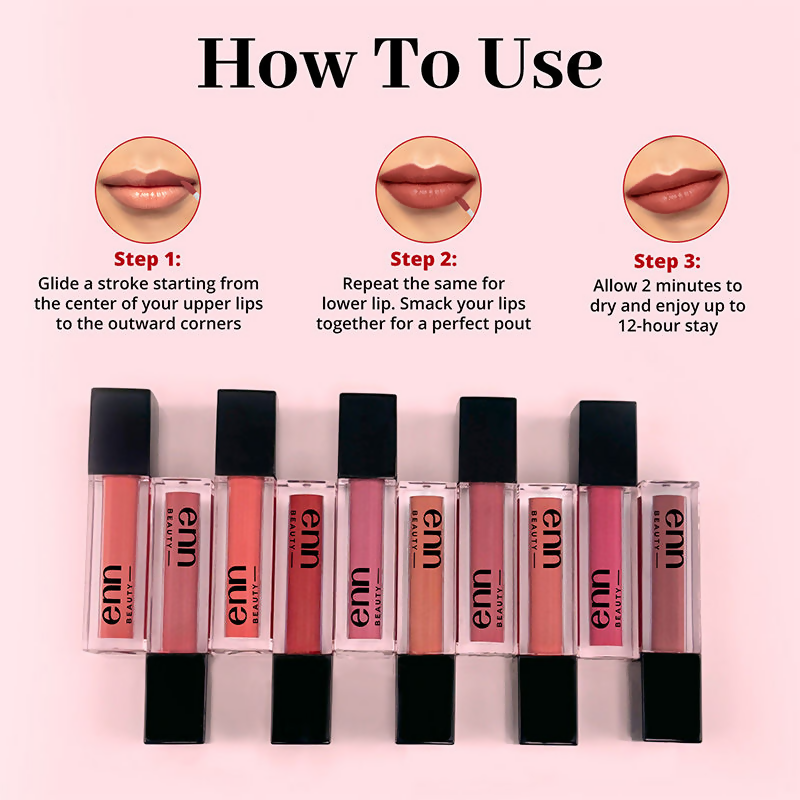 How To Use

Step 1:
Glide a stroke starting from the center of your upper lips to the outward corners

Step 2:
Repeat the same for lower lip. Smack your lips together for a perfect pout

Step 3:
Allow 2 minutes to dry and enjoy up to 12-hour stay

enn BEAUTY
enn BEAUTY
enn BEAUTY
enn BEAUTY
enn BEAUTY
enn BEAUTY
enn BEAUTY
enn BEAUTY
enn BEAUTY
enn BEAUTY