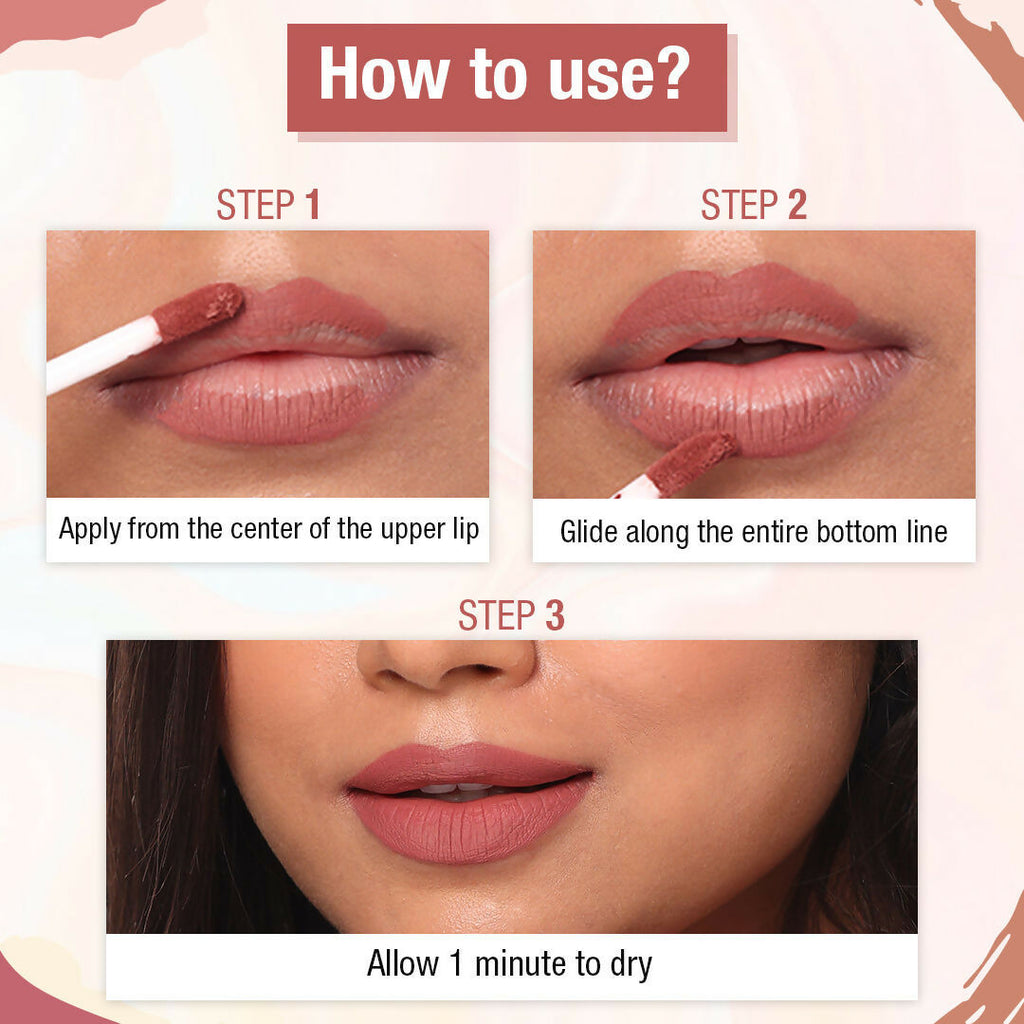 How to use?

STEP 1

Apply from the center of the upper lip

STEP 2

Glide along the entire bottom line

STEP 3

Allow 1 minute to dry