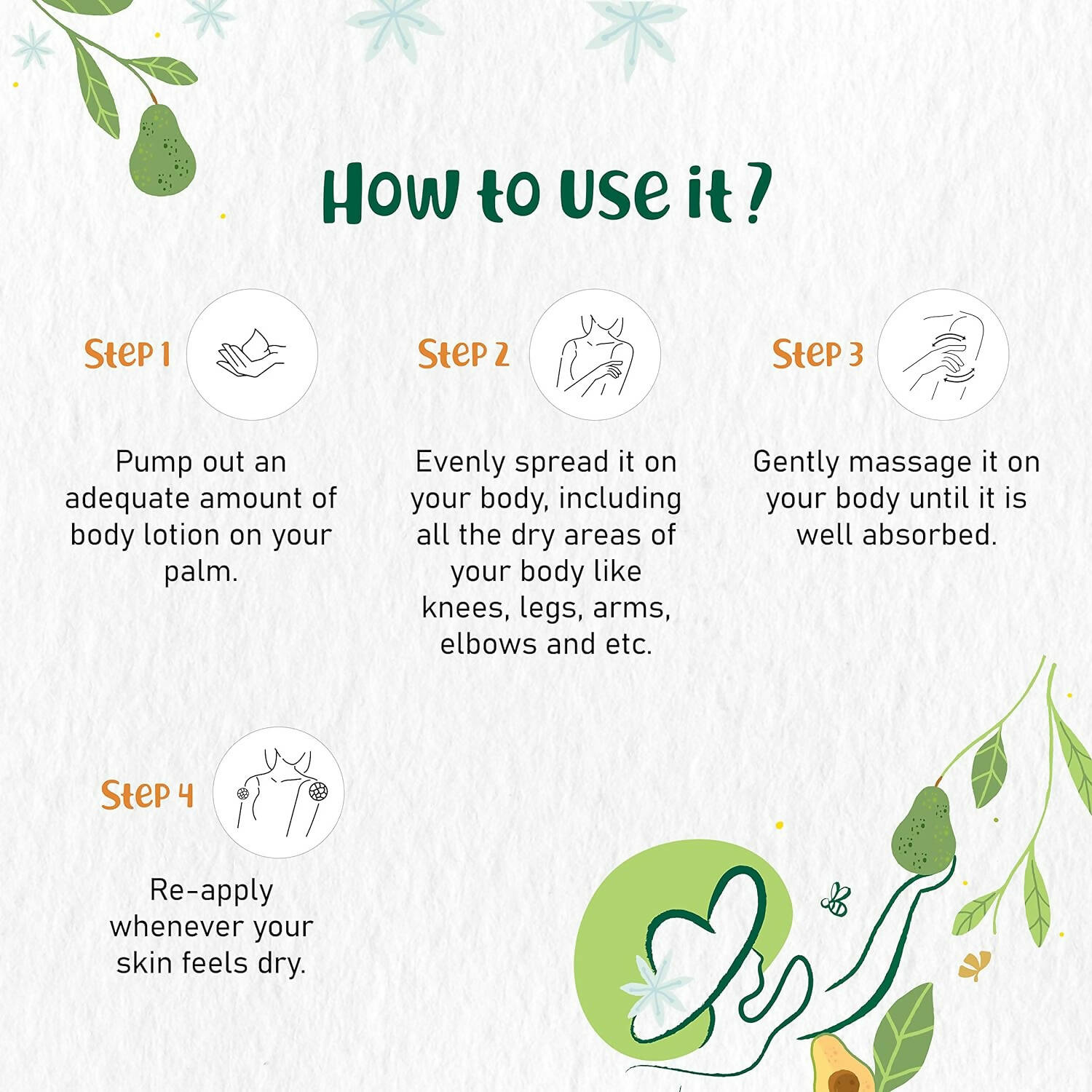 How to Use it ?

Step 1

Pump out an adequate amount of body lotion on your palm.

Step 2

Evenly spread it on your body, including all the dry areas of your body like knees, legs, arms, elbows and etc.

Step 3

Gently massage it on your body until it is well absorbed.

Step 4

Re-apply whenever your skin feels dry.