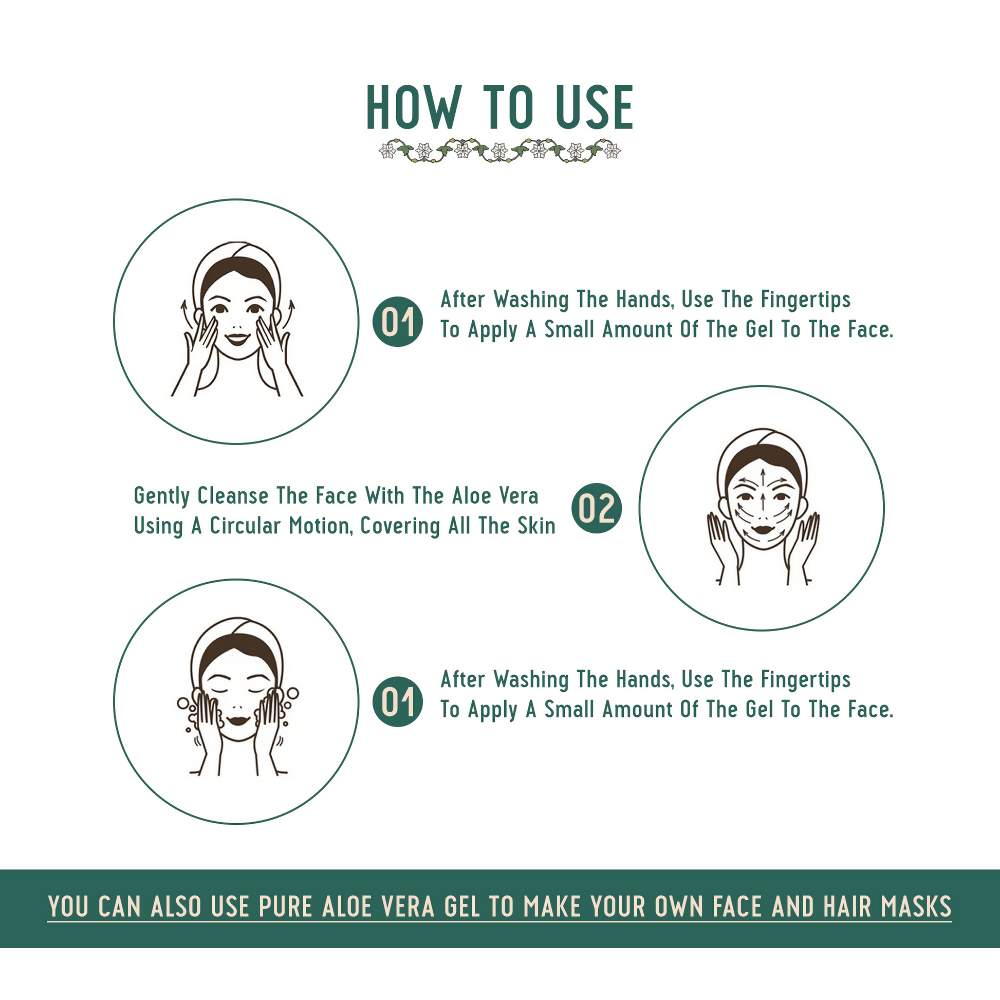 HOW TO USE

01 After Washing The Hands, Use The Fingertips To Apply A Small Amount Of The Gel To The Face.

Gently Cleanse The Face With The Aloe Vera Using A Circular Motion, Covering All The Skin 02

01 After Washing The Hands, Use The Fingertips To Apply A Small Amount Of The Gel To The Face.

YOU CAN ALSO USE PURE ALOE VERA GEL TO MAKE YOUR OWN FACE AND HAIR MASKS