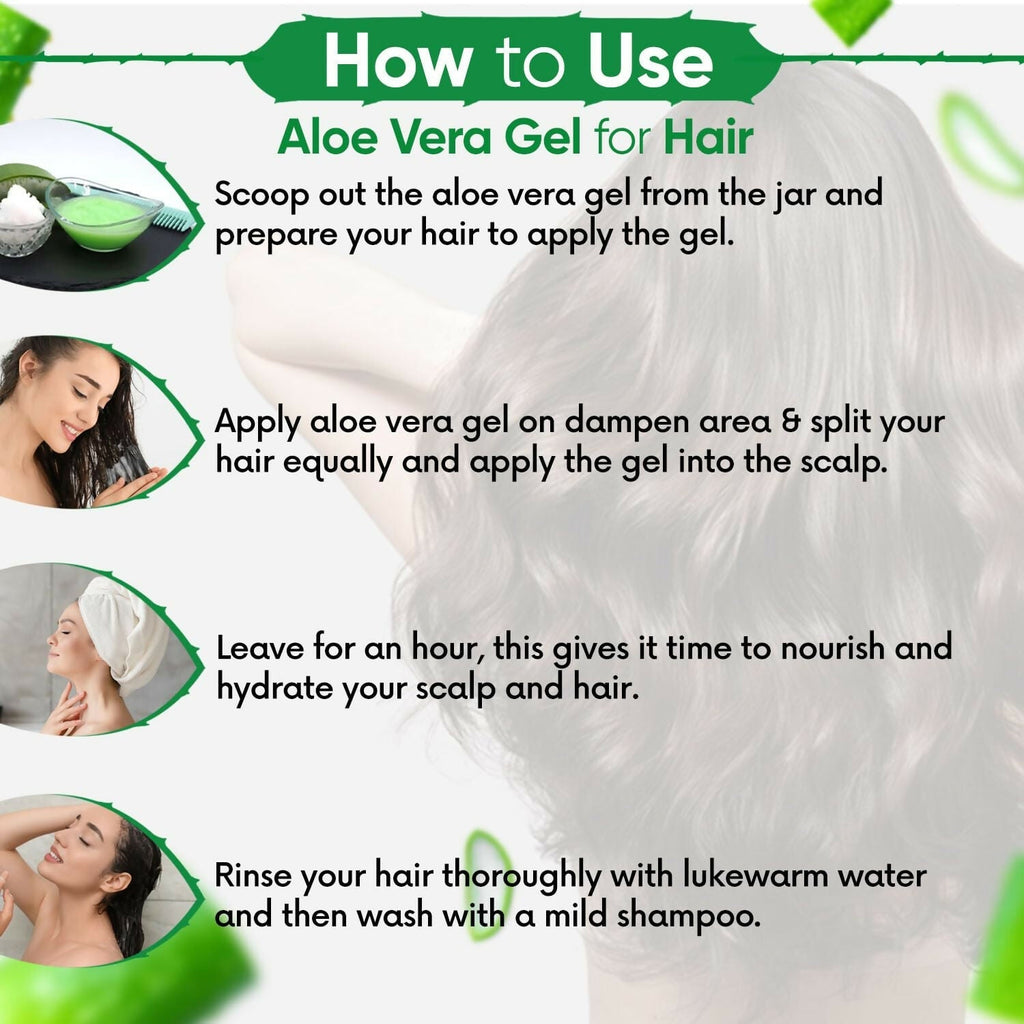 How to Use

Aloe Vera Gel for Hair

Scoop out the aloe vera gel from the jar and prepare your hair to apply the gel.

Apply aloe vera gel on dampen area & split your hair equally and apply the gel into the scalp.

Leave for an hour, this gives it time to nourish and hydrate your scalp and hair.

Rinse your hair thoroughly with lukewarm water and then wash with a mild shampoo.